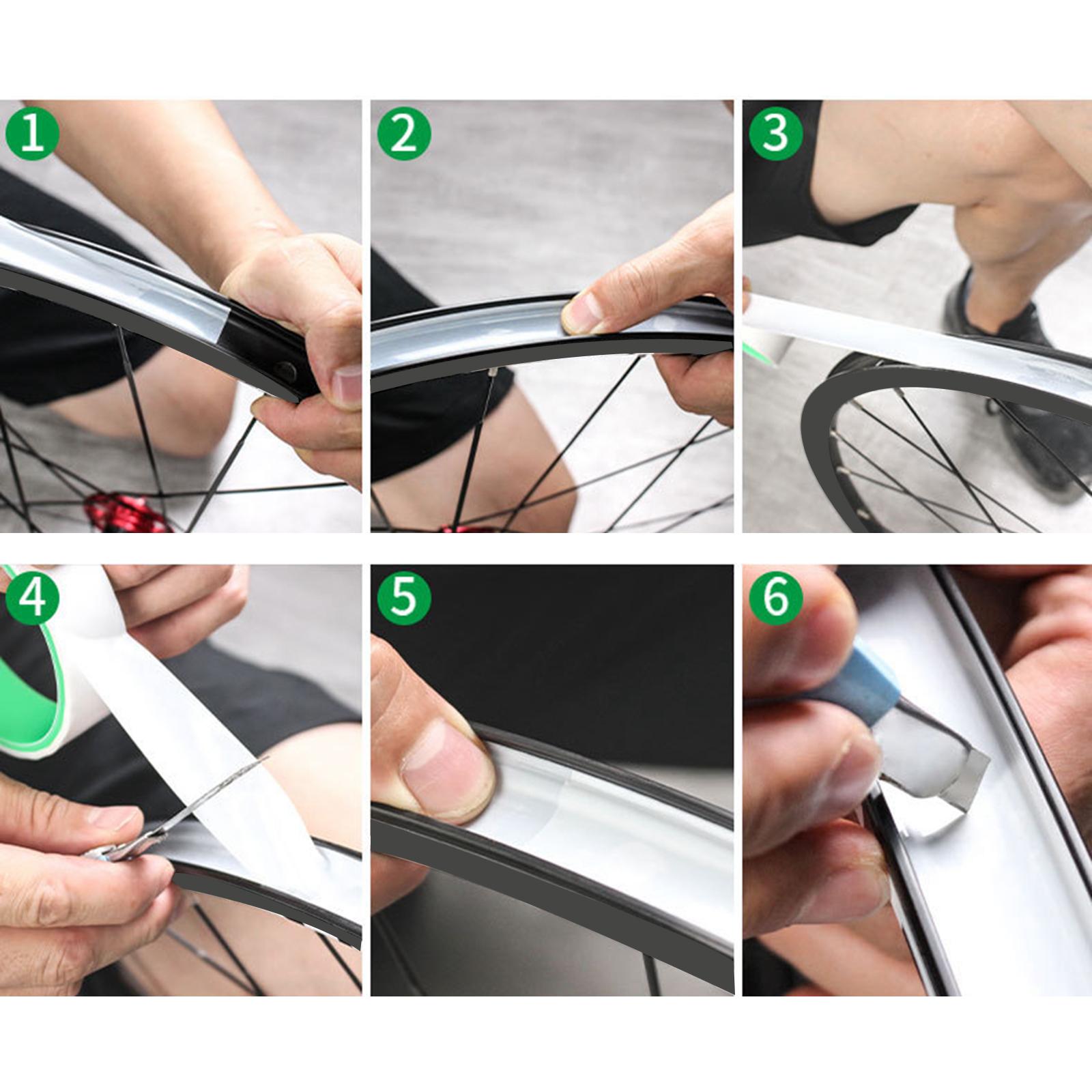 1

2

3

4

5

6