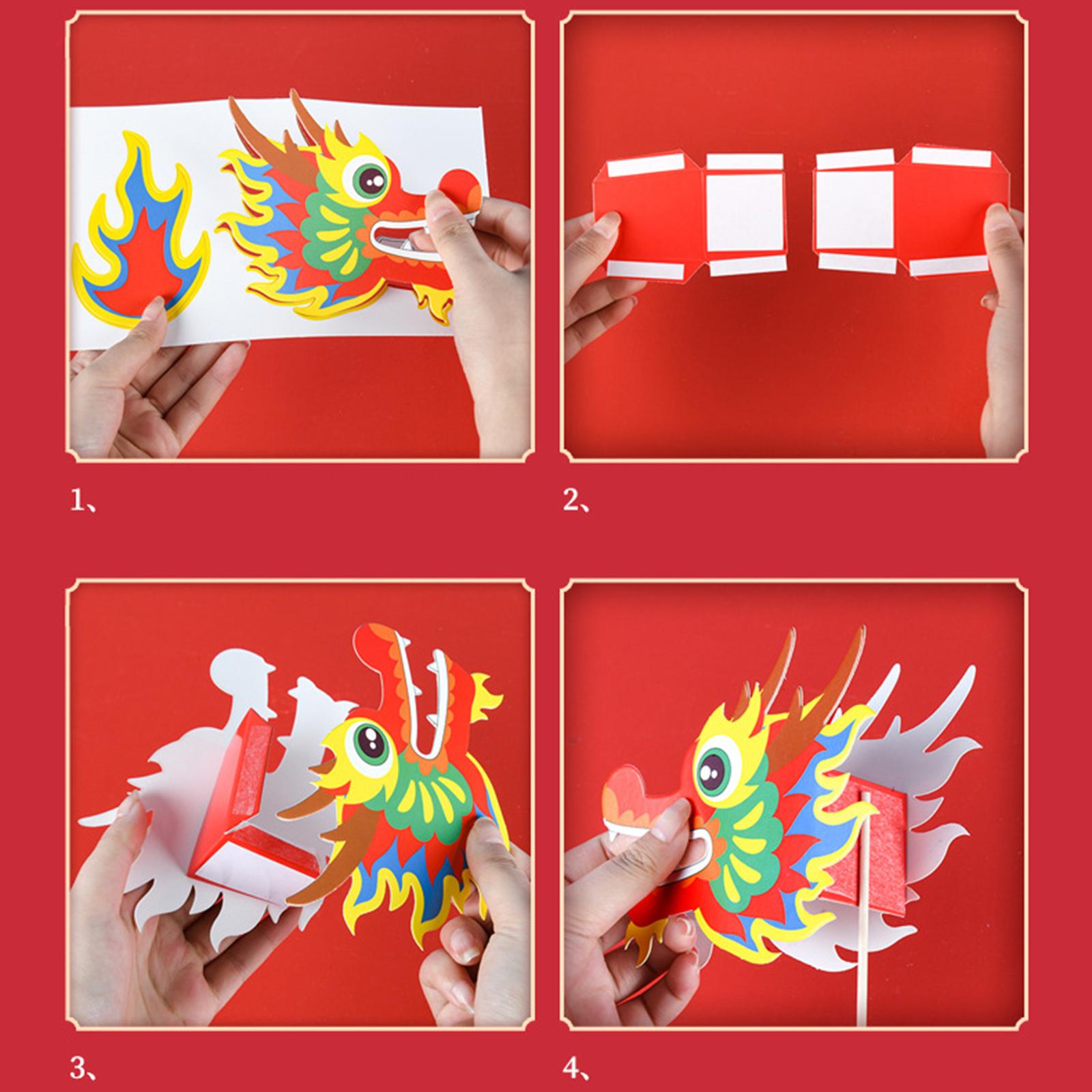 1、

2、

3、

4、