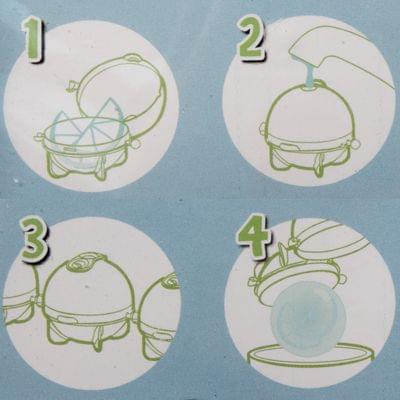 1

2

3

4