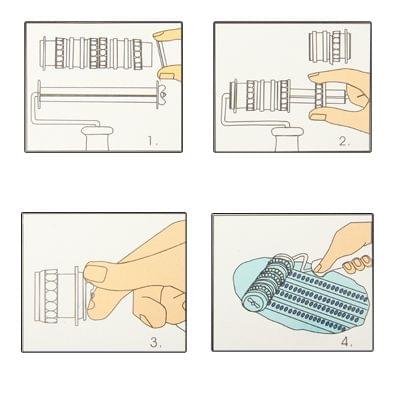 1.

2.

3.

4.