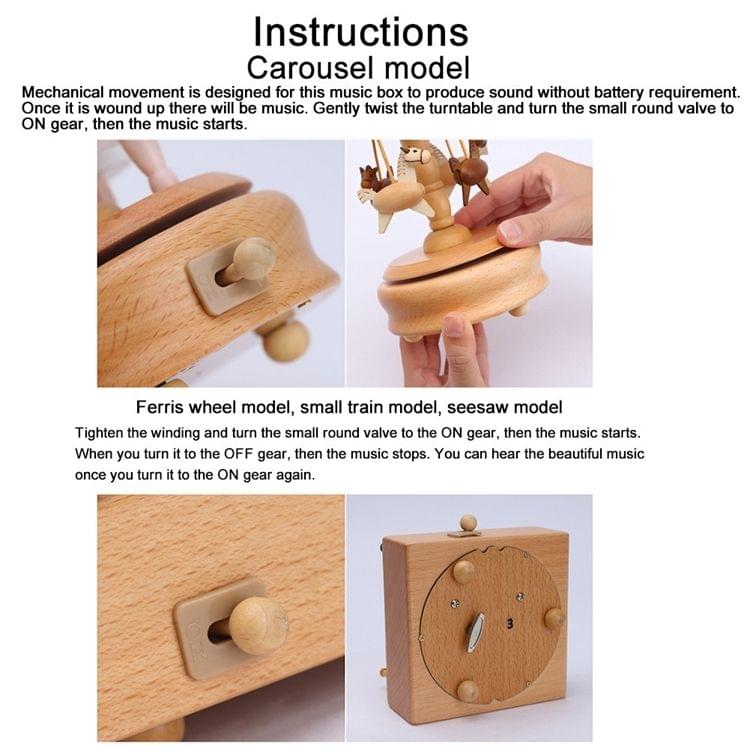 Instructions
Carousel model
Mechanical movement is designed for this music box to produce sound without battery requirement. Once it is wound up there will be music. Gently twist the turntable and turn the small round valve to ON gear, then the music starts.

Ferris wheel model, small train model, seesaw model
Tighten the winding and turn the small round valve to the ON gear, then the music starts. When you turn it to the OFF gear, then the music stops. You can hear the beautiful music once you turn it to the ON gear again.

ON

3