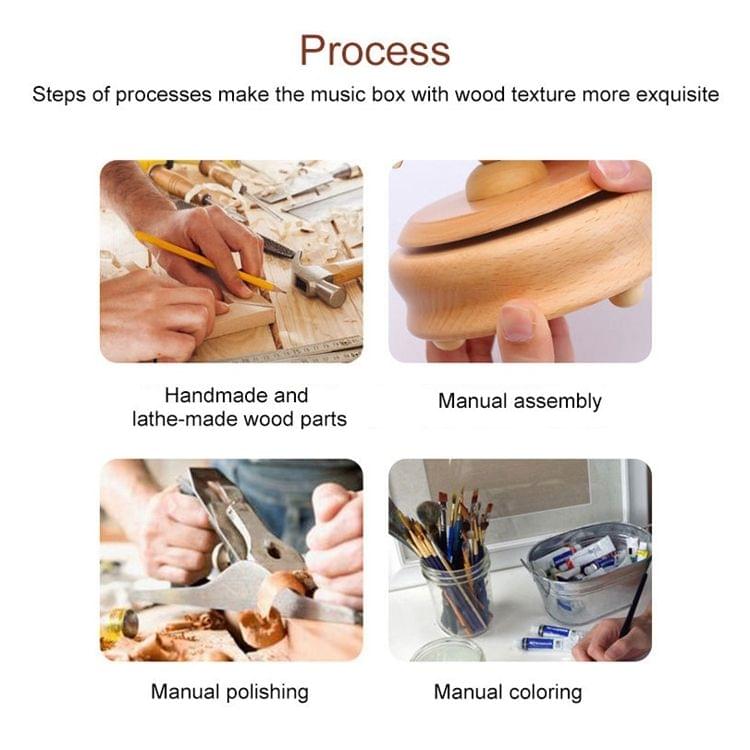 Process

Steps of processes make the music box with wood texture more exquisite

Handmade and lathe-made wood parts

Manual assembly

Manual polishing

Manual coloring