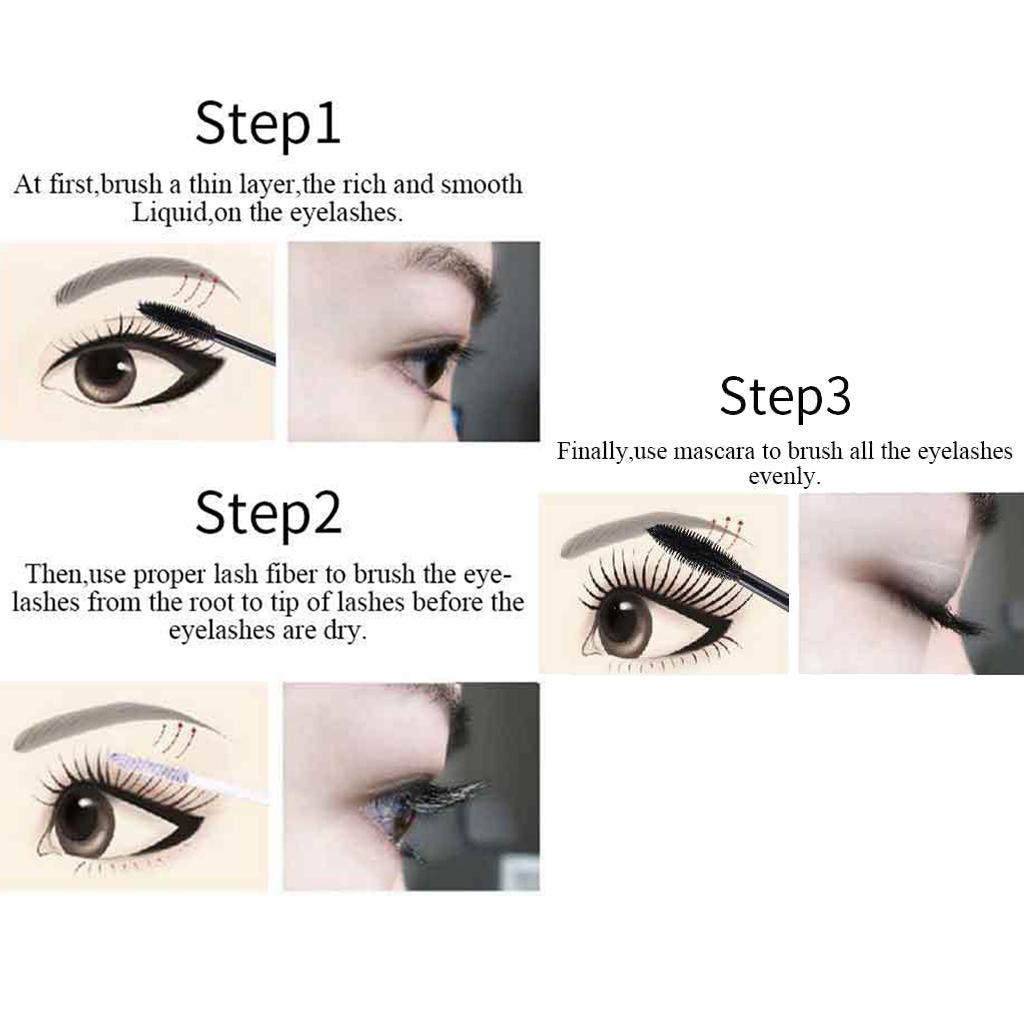 Step1

At first,brush a thin layer,the rich and smooth Liquid,on the eyelashes.

Step2

Then,use proper lash fiber to brush the eyelashes from the root to tip of lashes before the eyelashes are dry.

Step3

Finally,use mascara to brush all the eyelashes evenly.