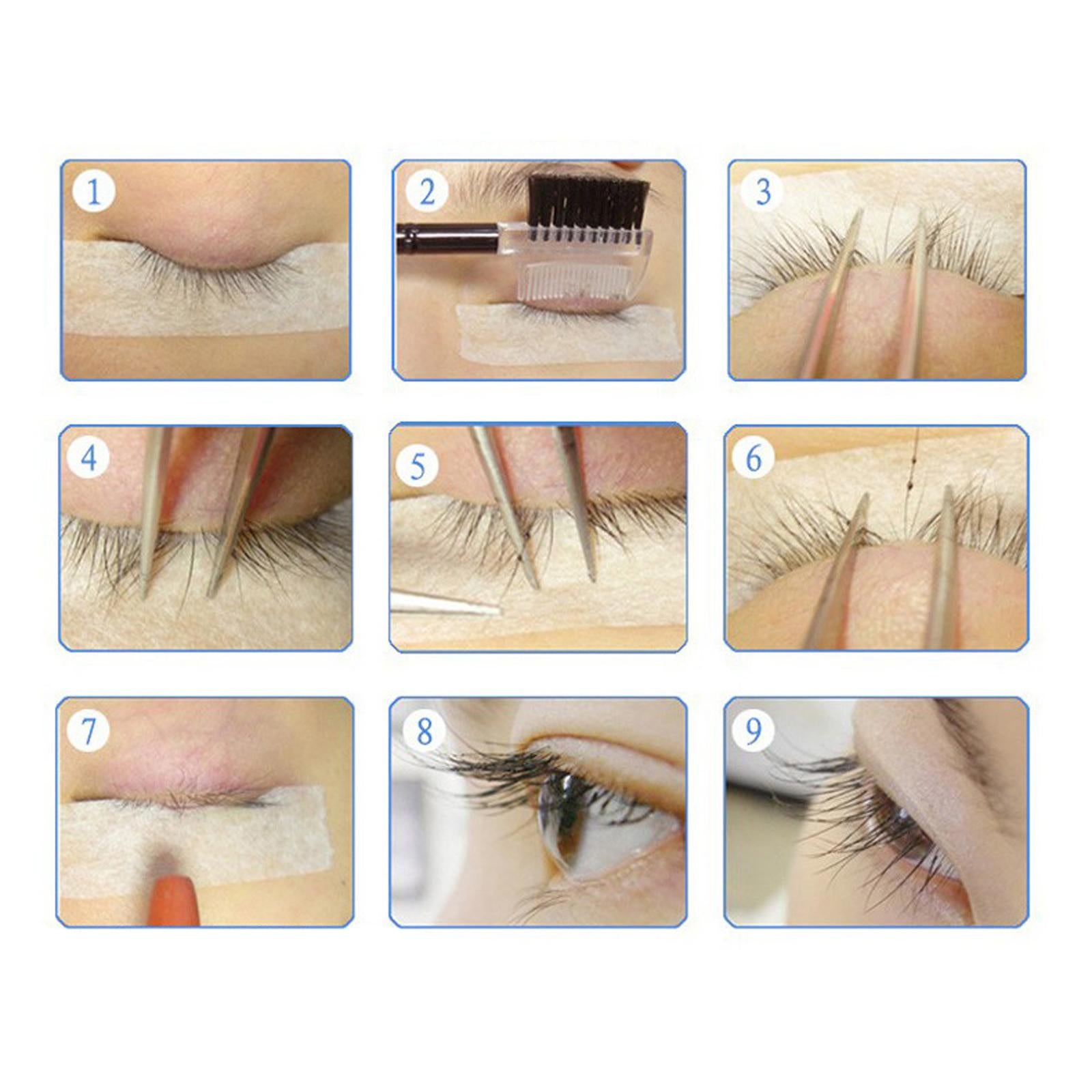 1

2

3

4

5

6

7

8

9