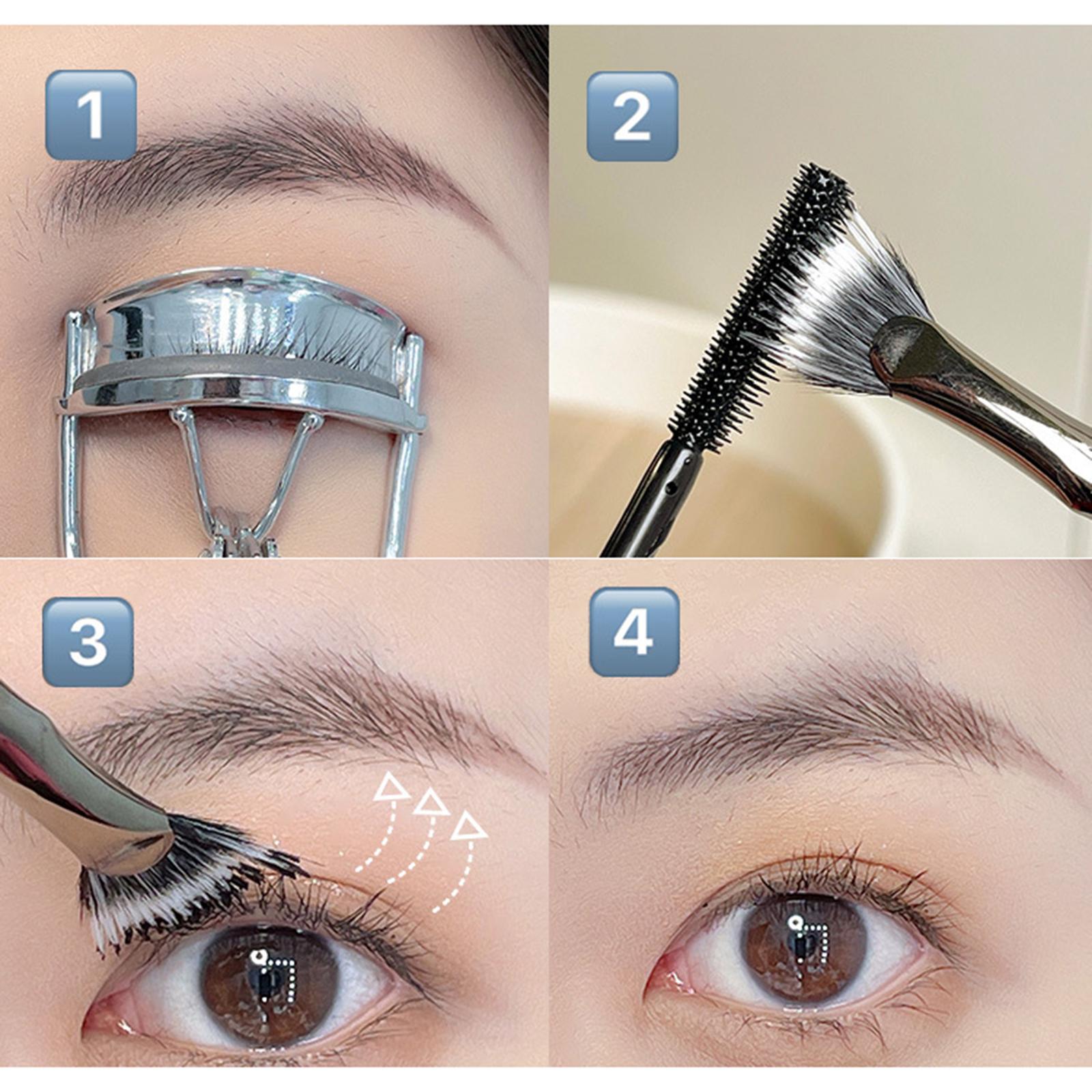 1

2

3

4