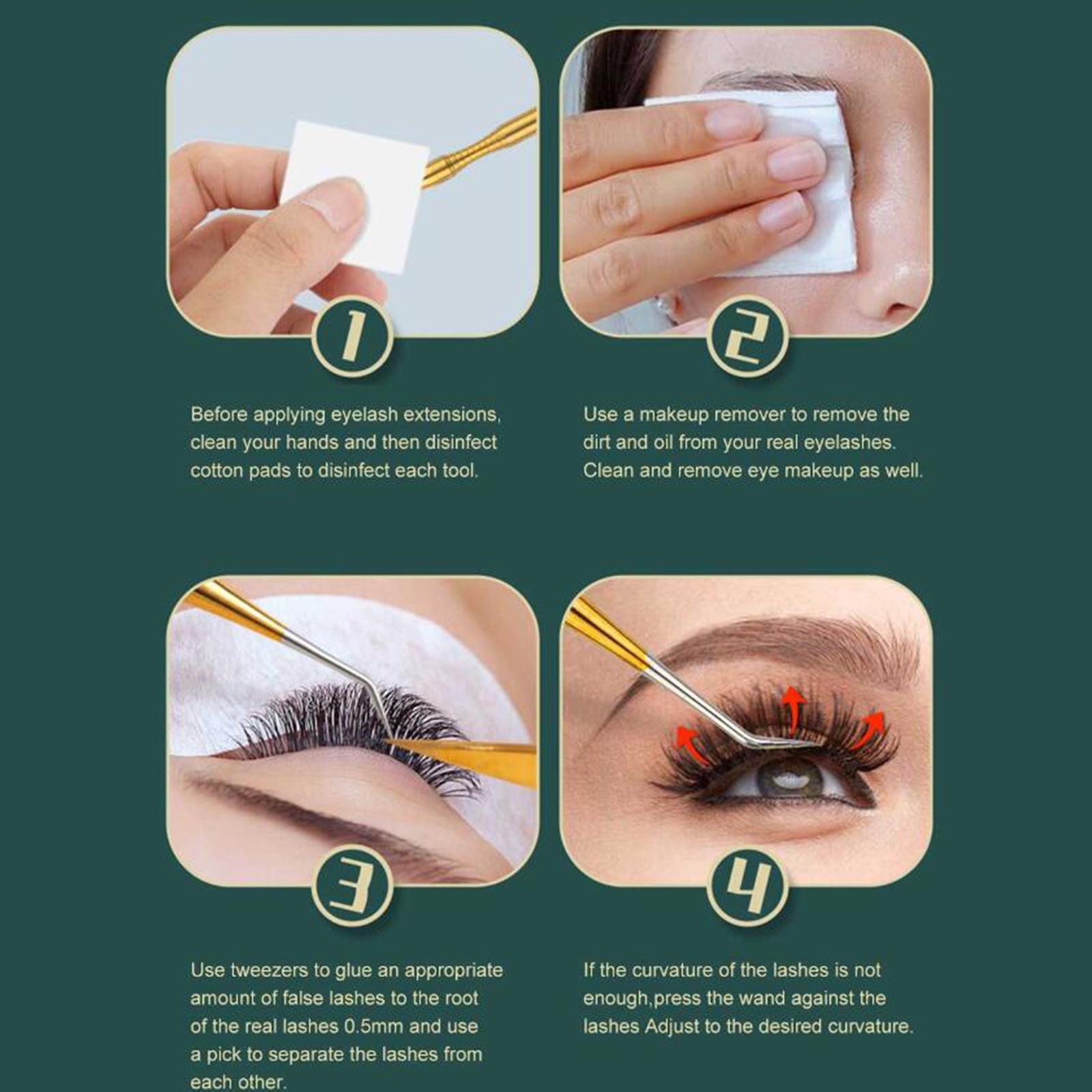 1

Before applying eyelash extensions, clean your hands and then disinfect cotton pads to disinfect each tool.

2

Use a makeup remover to remove the dirt and oil from your real eyelashes. Clean and remove eye makeup as well.

3

Use tweezers to glue an appropriate amount of false lashes to the root of the real lashes 0.5mm and use a pick to separate the lashes from each other.

4

If the curvature of the lashes is not enough,press the wand against the lashes Adjust to the desired curvature.