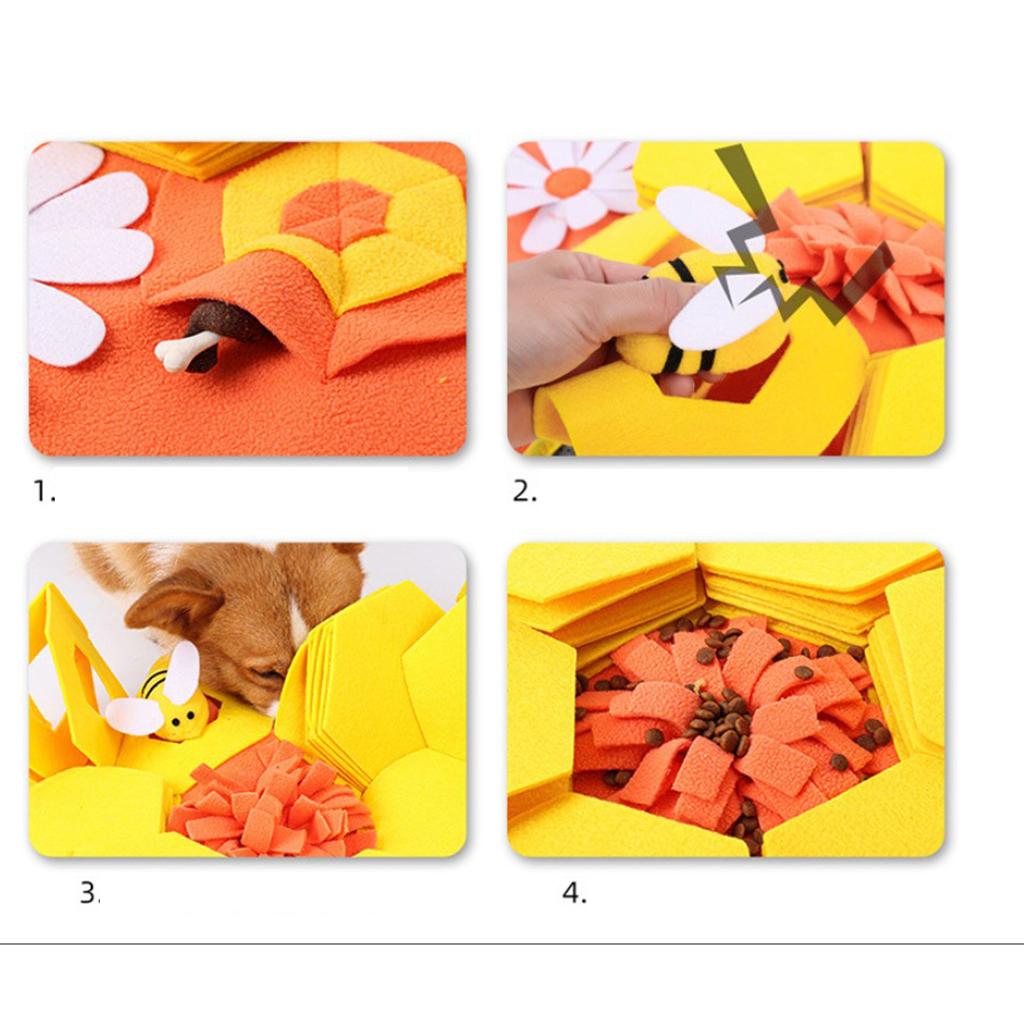 1.

2.

3.

4.