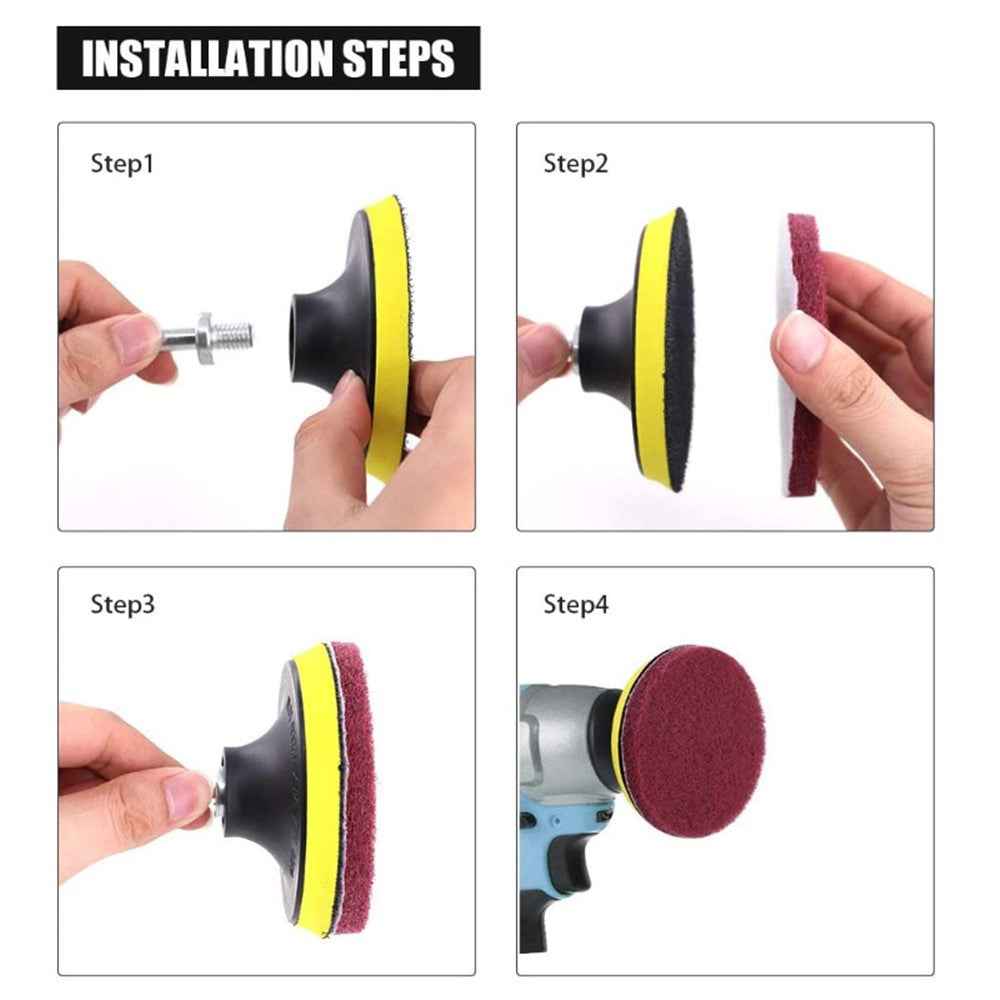 INSTALLATION STEPS

Step1

Step2

Step3

Step4