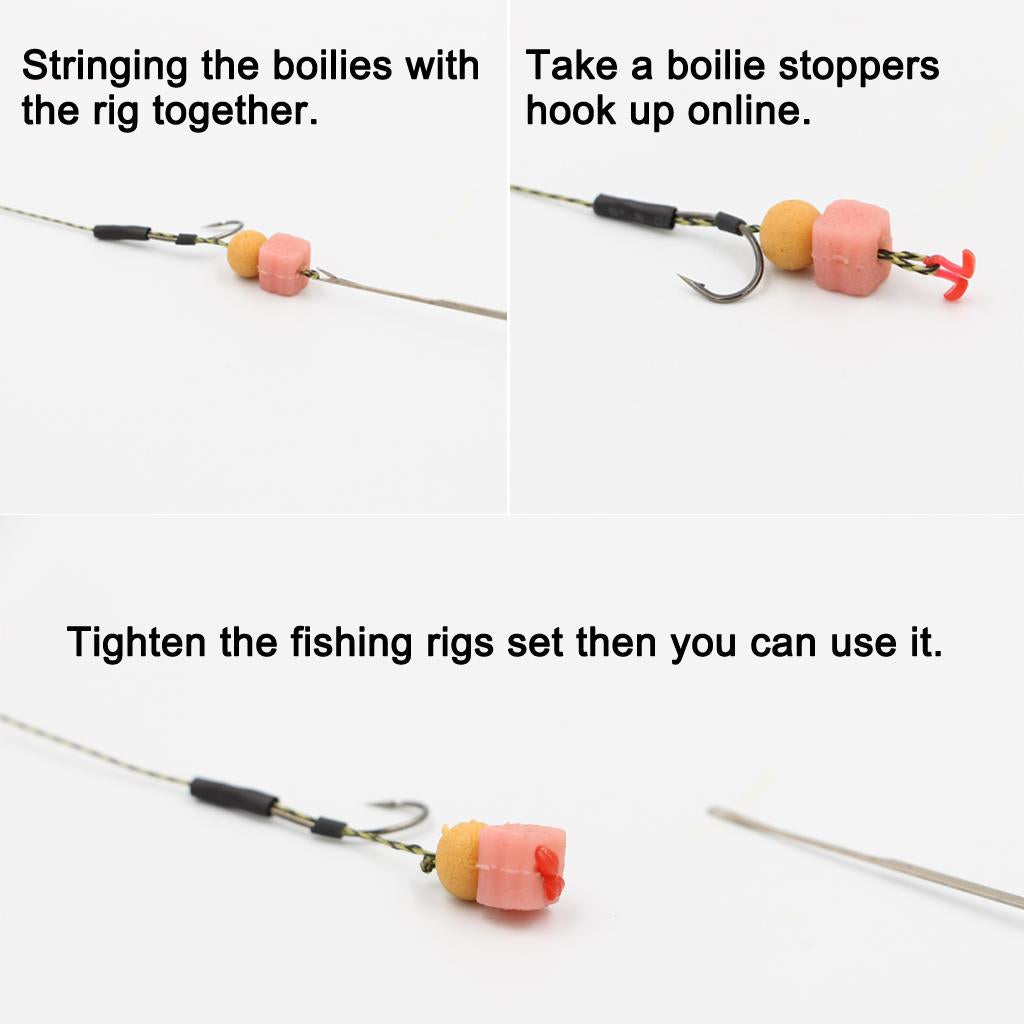 Stringing the boilies with the rig together.

Take a boilie stoppers hook up online.

Tighten the fishing rigs set then you can use it.