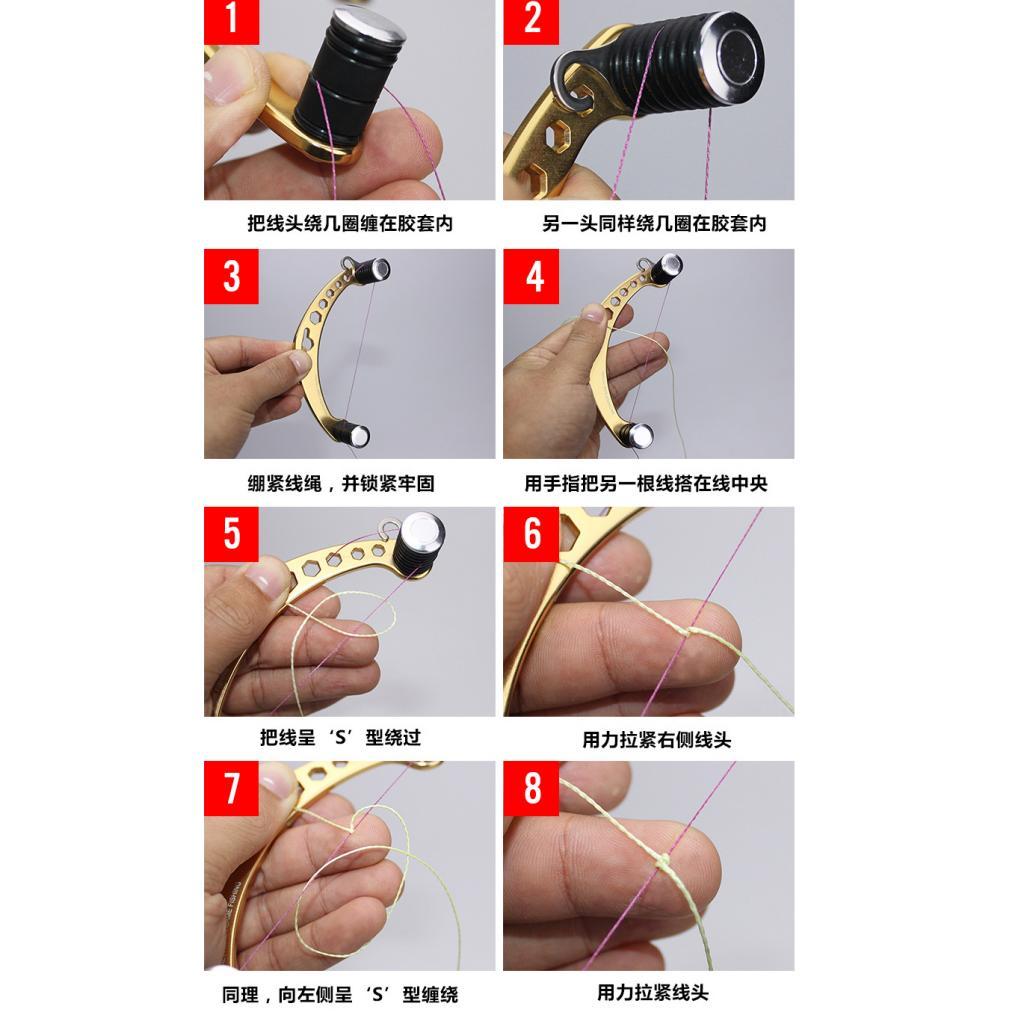 1
把线头绕几圈缠在胶套内

2
另一头同样绕几圈在胶套内

3
绷紧线绳，并锁紧牢固

4
用手指把另一根线搭在线中央

5
把线呈‘S’型绕过

6
用力拉紧右侧线头

7
同理，向左侧呈‘S’型缠绕

8
用力拉紧线头