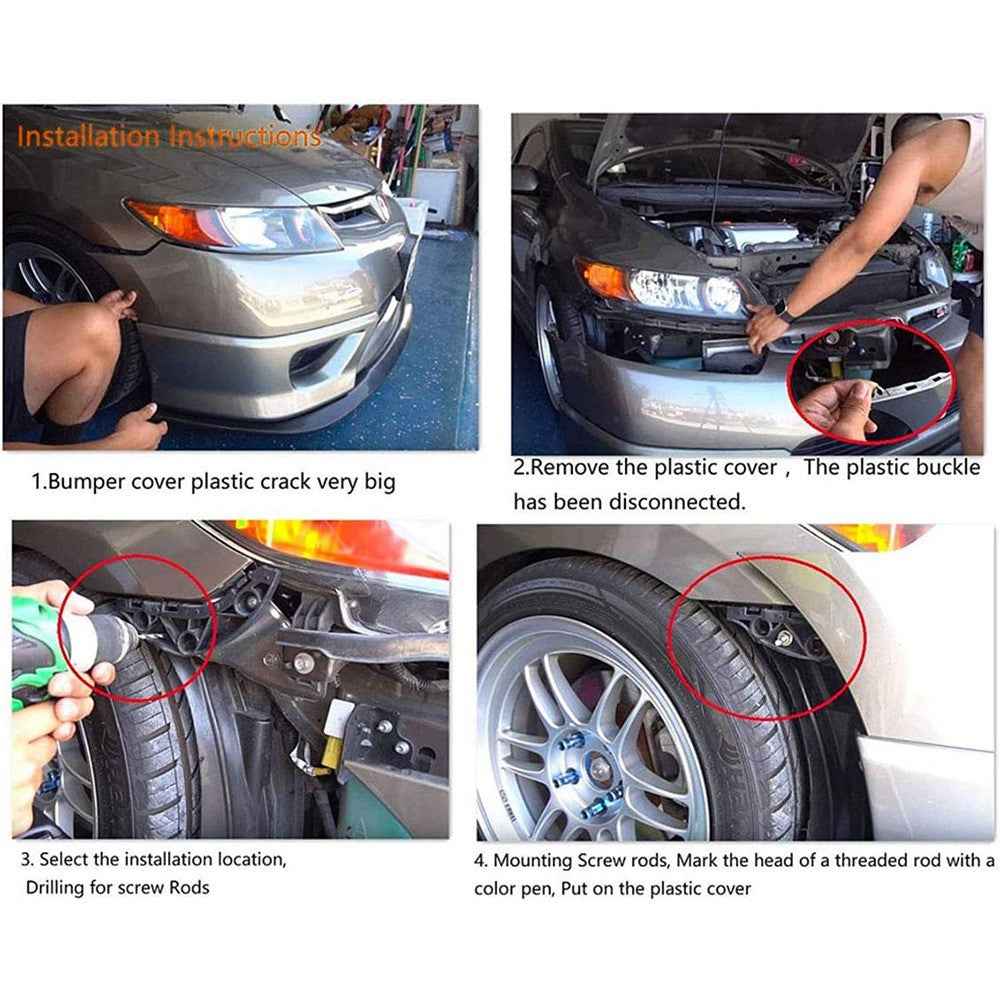 Installation Instructions

1.Bumper cover plastic crack very big

2.Remove the plastic cover， The plastic buckle has been disconnected.

3. Select the installation location, Drilling for screw Rods

4. Mounting Screw rods, Mark the head of a threaded rod with a color pen, Put on the plastic cover