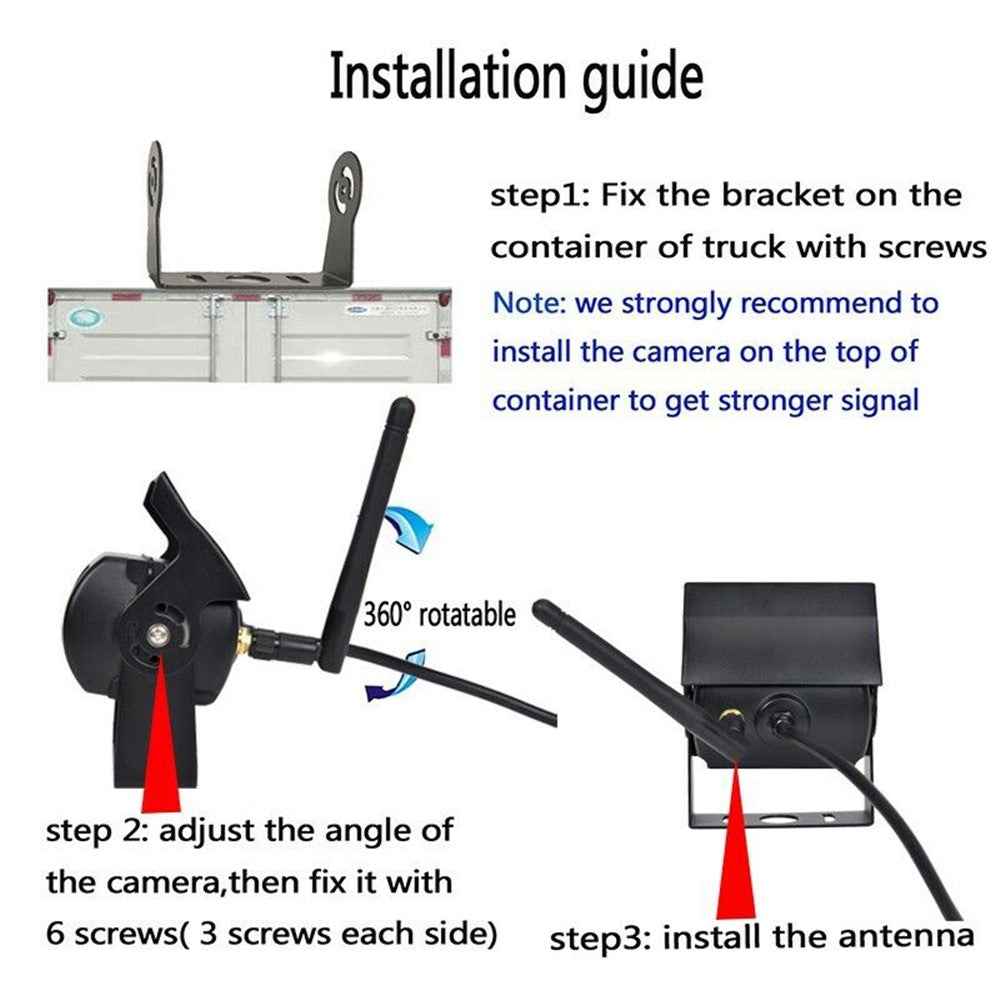 Installation guide

step1: Fix the bracket on the container of truck with screws

Note: we strongly recommend to install the camera on the top of container to get stronger signal

360° rotatable

step 2: adjust the angle of the camera,then fix it with 6 screws( 3 screws each side)

step3: install the antenna