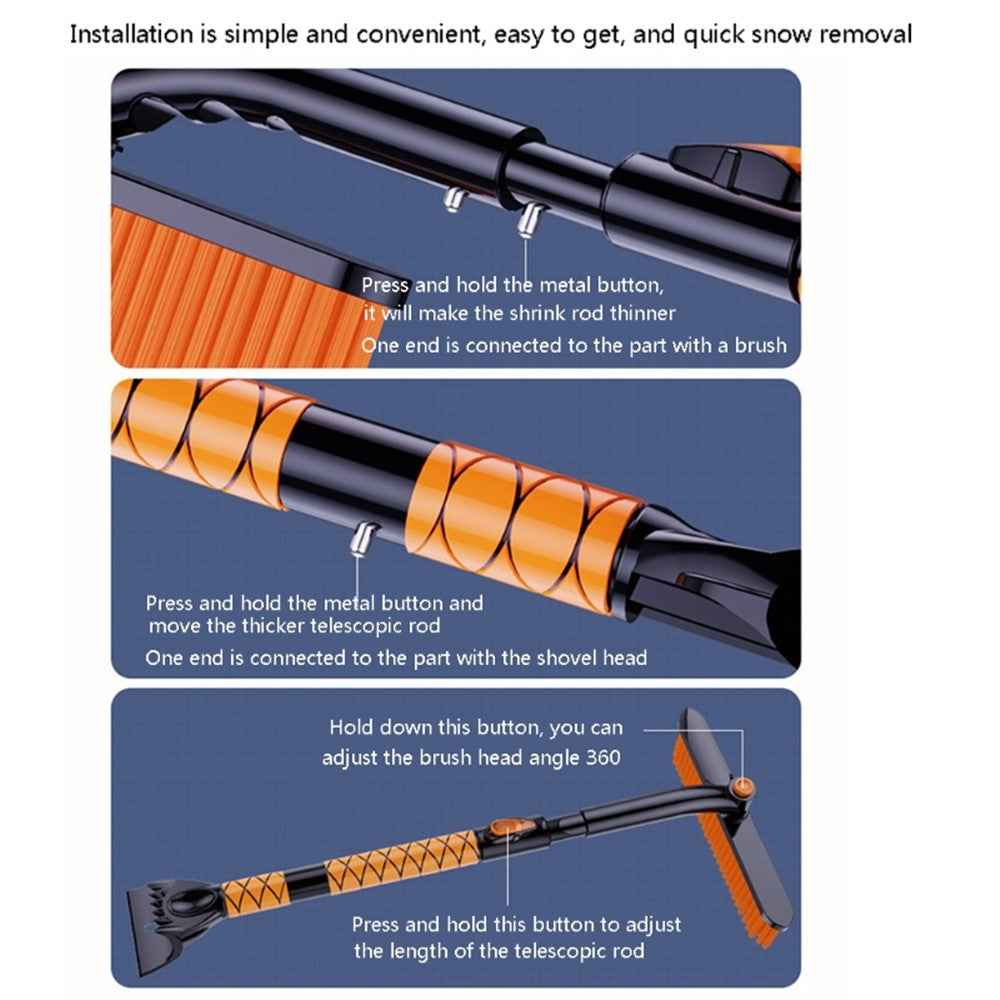 Installation is simple and convenient, easy to get, and quick snow removal

Press and hold the metal button, it will make the shrink rod thinner
One end is connected to the part with a brush

Press and hold the metal button and move the thicker telescopic rod
One end is connected to the part with the shovel head

Hold down this button, you can adjust the brush head angle 360

Press and hold this button to adjust the length of the telescopic rod