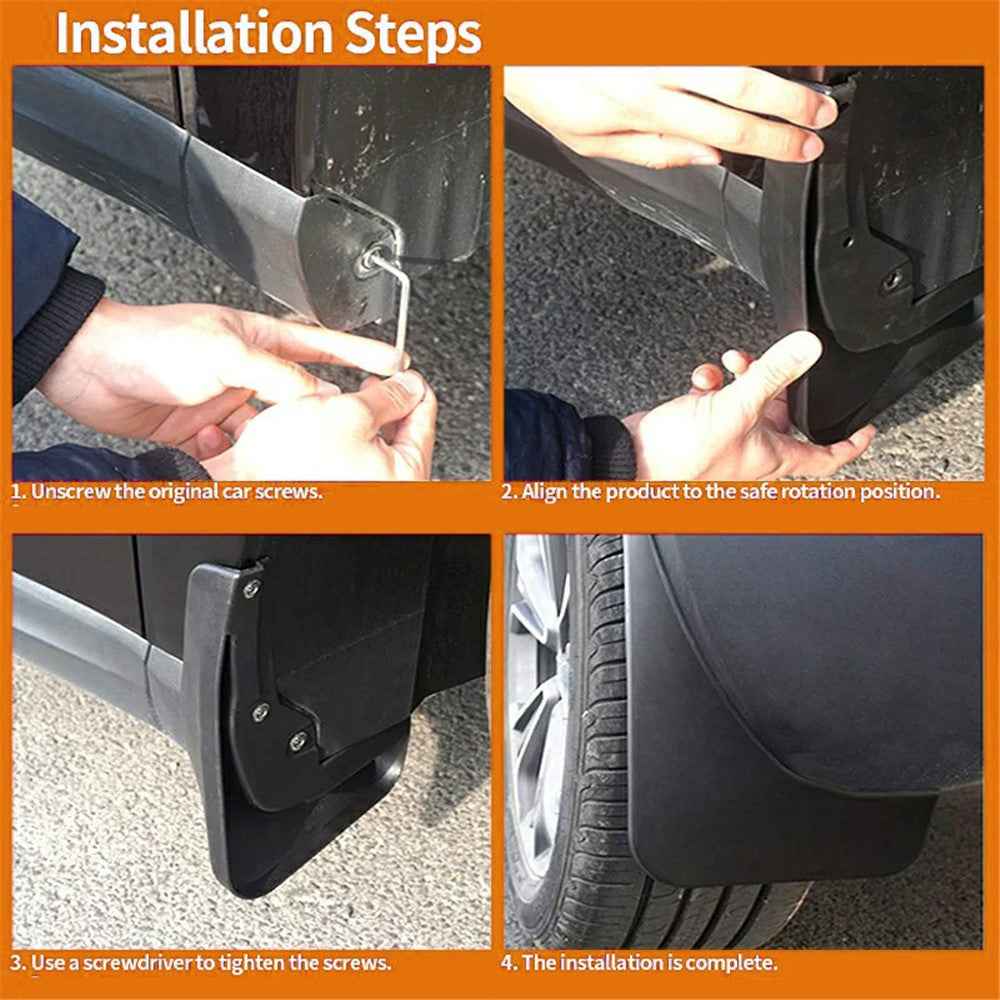 Installation Steps

1. Unscrew the original car screws.

2. Align the product to the safe rotation position.

3. Use a screwdriver to tighten the screws.

4. The installation is complete.