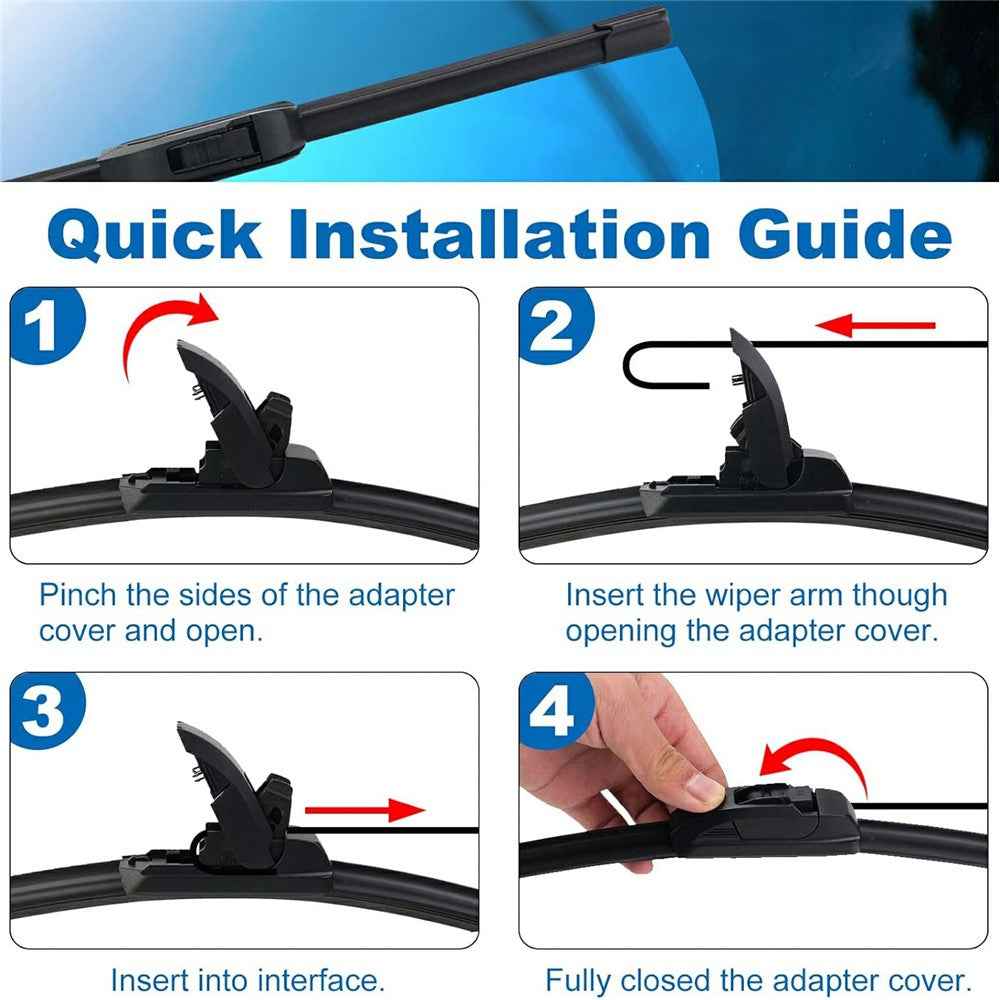 Quick Installation Guide

1

Pinch the sides of the adapter cover and open.

2

Insert the wiper arm though opening the adapter cover.

3

Insert into interface.

4

Fully closed the adapter cover.