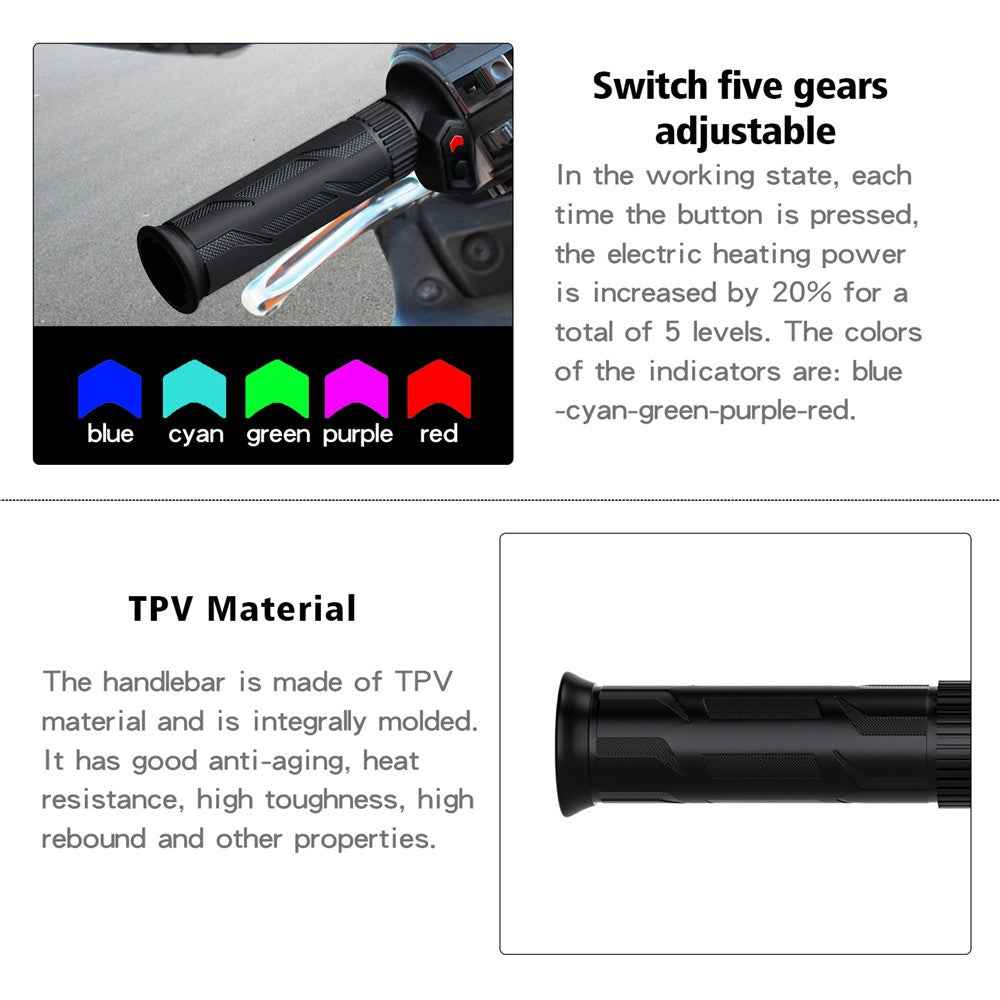 blue cyan green purple red

Switch five gears adjustable

In the working state, each time the button is pressed, the electric heating power is increased by 20% for a total of 5 levels. The colors of the indicators are: blue -cyan-green-purple-red.

TPV Material

The handlebar is made of TPV material and is integrally molded. It has good anti-aging, heat resistance, high toughness, high rebound and other properties.