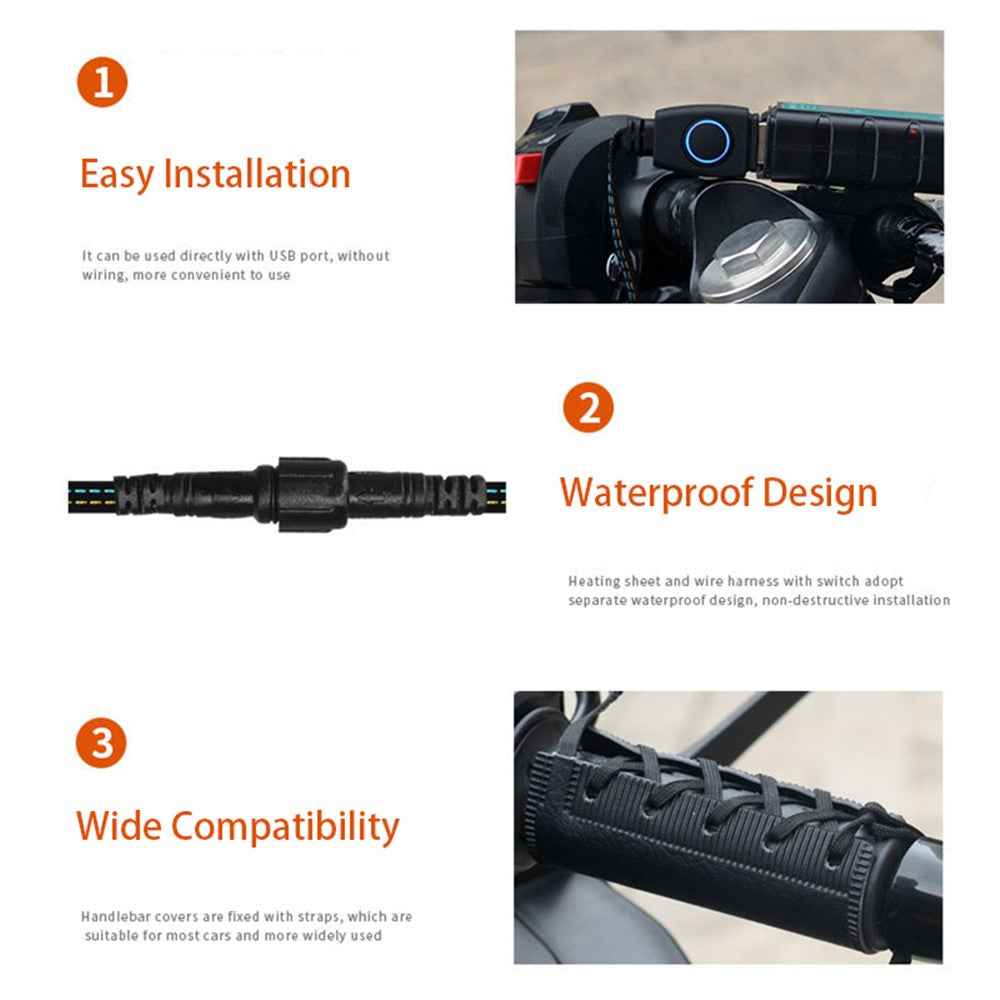 1

Easy Installation

It can be used directly with USB port, without wiring, more convenient to use

2

Waterproof Design

Heating sheet and wire harness with switch adopt separate waterproof design, non-destructive installation

3

Wide Compatibility

Handlebar covers are fixed with straps, which are suitable for most cars and more widely used