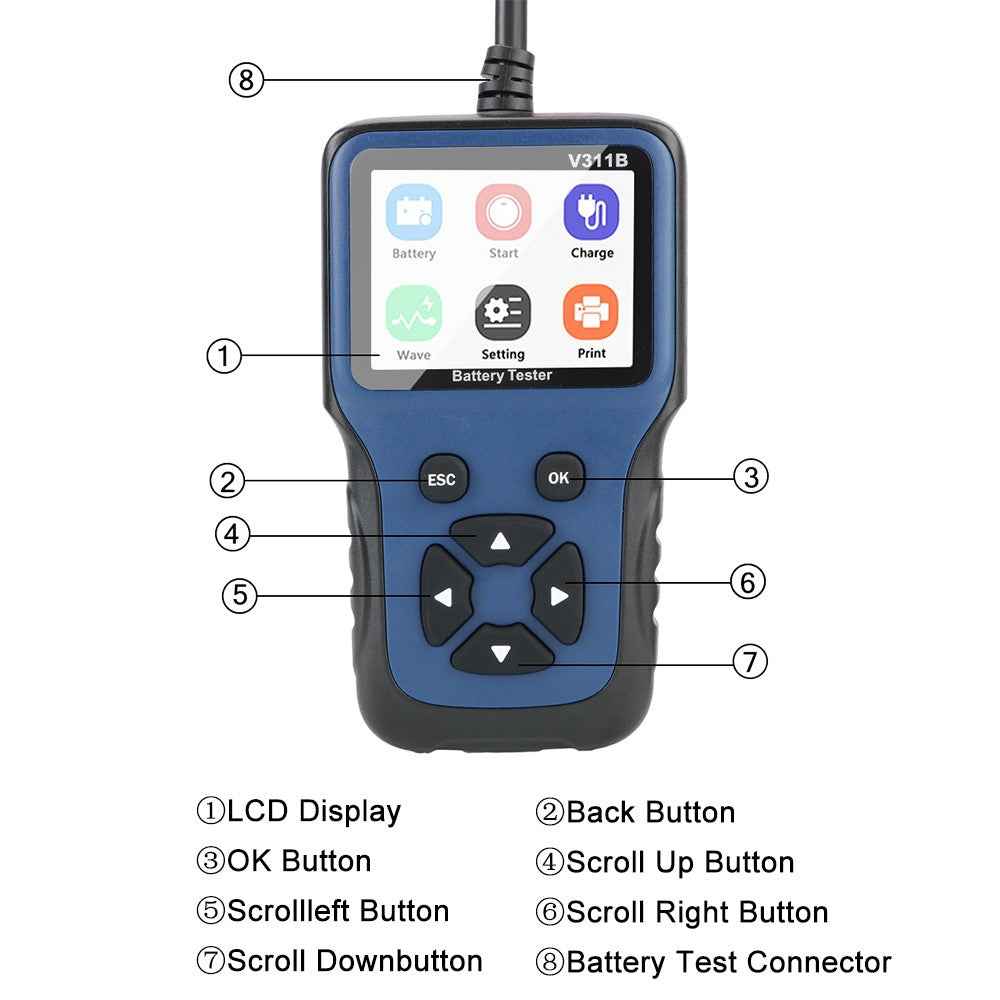 ⑧

V311B

Battery

Start

Charge

Wave

Setting

Print

Battery Tester

①

②

ESC

OK

③

④

⑤

⑥

⑦

①LCD Display

②Back Button

③OK Button

④Scroll Up Button

⑤Scrollleft Button

⑥Scroll Right Button

⑦Scroll Downbutton

⑧Battery Test Connector