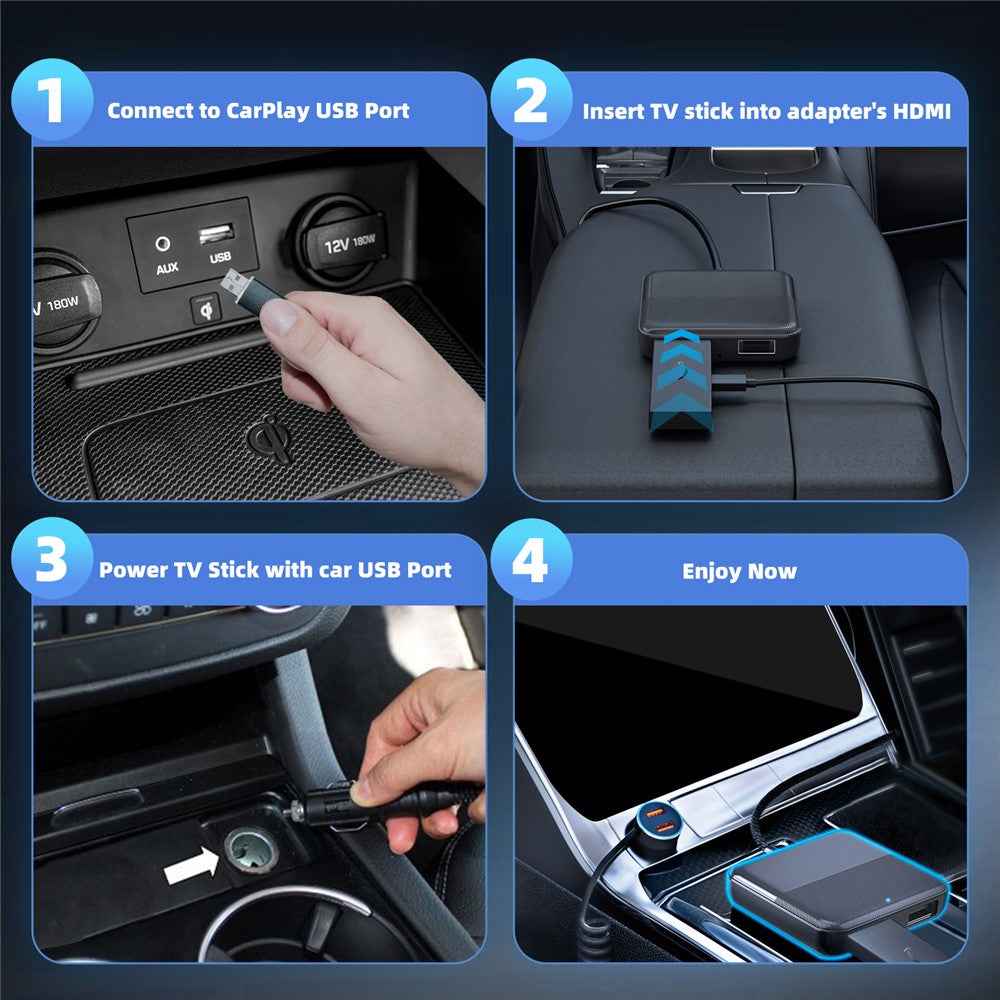 1 Connect to CarPlay USB Port

AUX USB 12V 180W

V 180W

2 Insert TV stick into adapter's HDMI

3 Power TV Stick with car USB Port

4 Enjoy Now