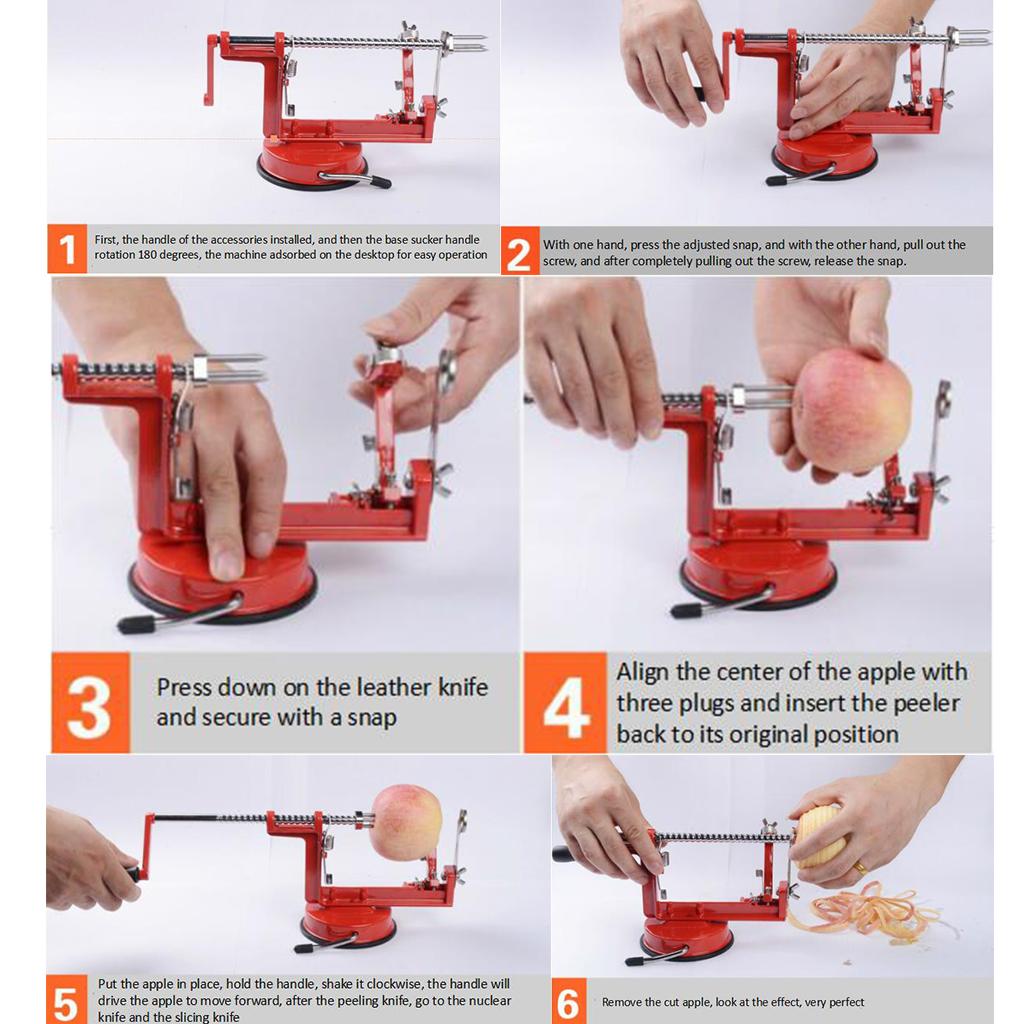 1
First, the handle of the accessories installed, and then the base sucker handle rotation 180 degrees, the machine adsorbed on the desktop for easy operation

2
With one hand, press the adjusted snap, and with the other hand, pull out the screw, and after completely pulling out the screw, release the snap.

3
Press down on the leather knife and secure with a snap

4
Align the center of the apple with three plugs and insert the peeler back to its original position

5
Put the apple in place, hold the handle, shake it clockwise, the handle will drive the apple to move forward, after the peeling knife, go to the nuclear knife and the slicing knife

6
Remove the cut apple, look at the effect, very perfect