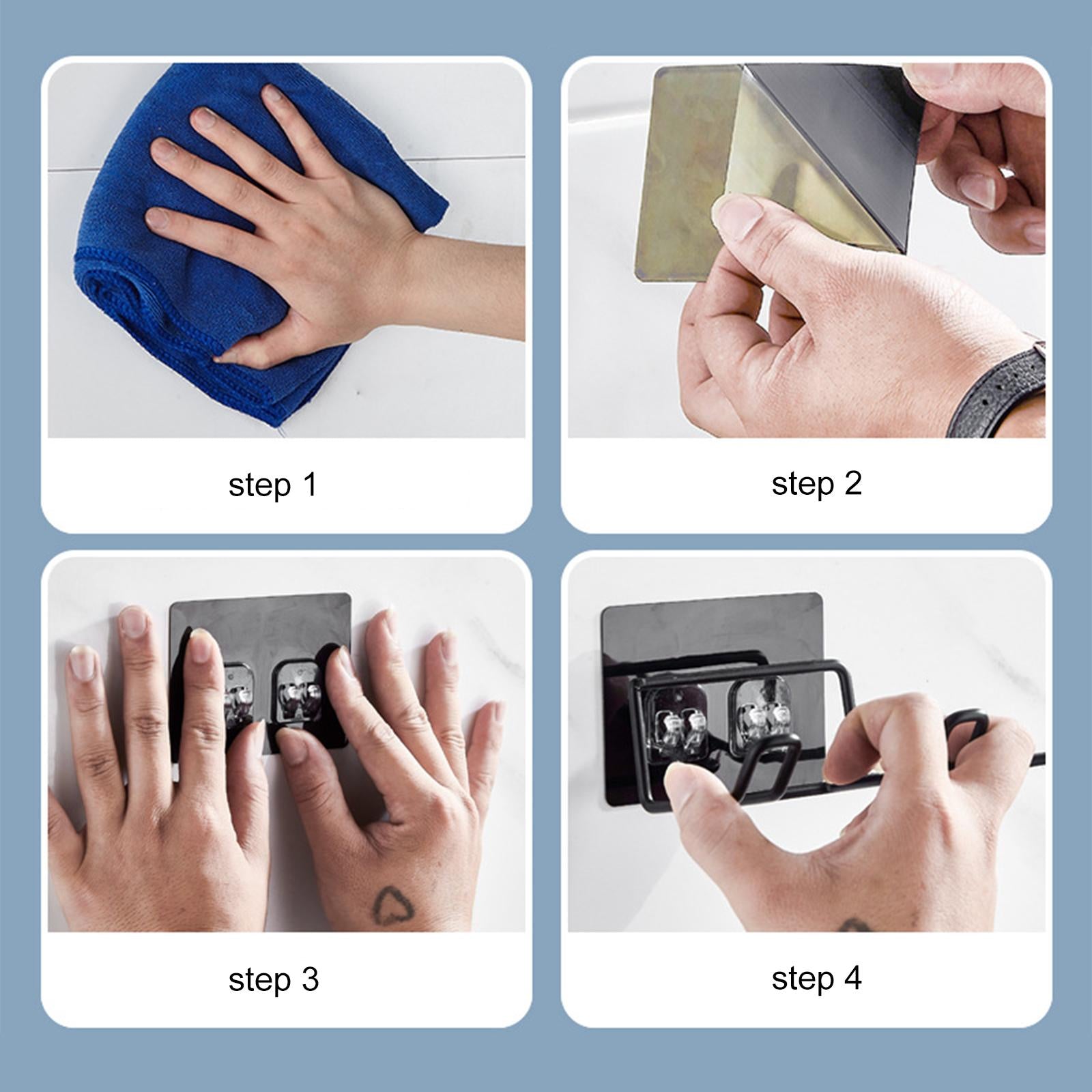 step 1

step 2

step 3

step 4