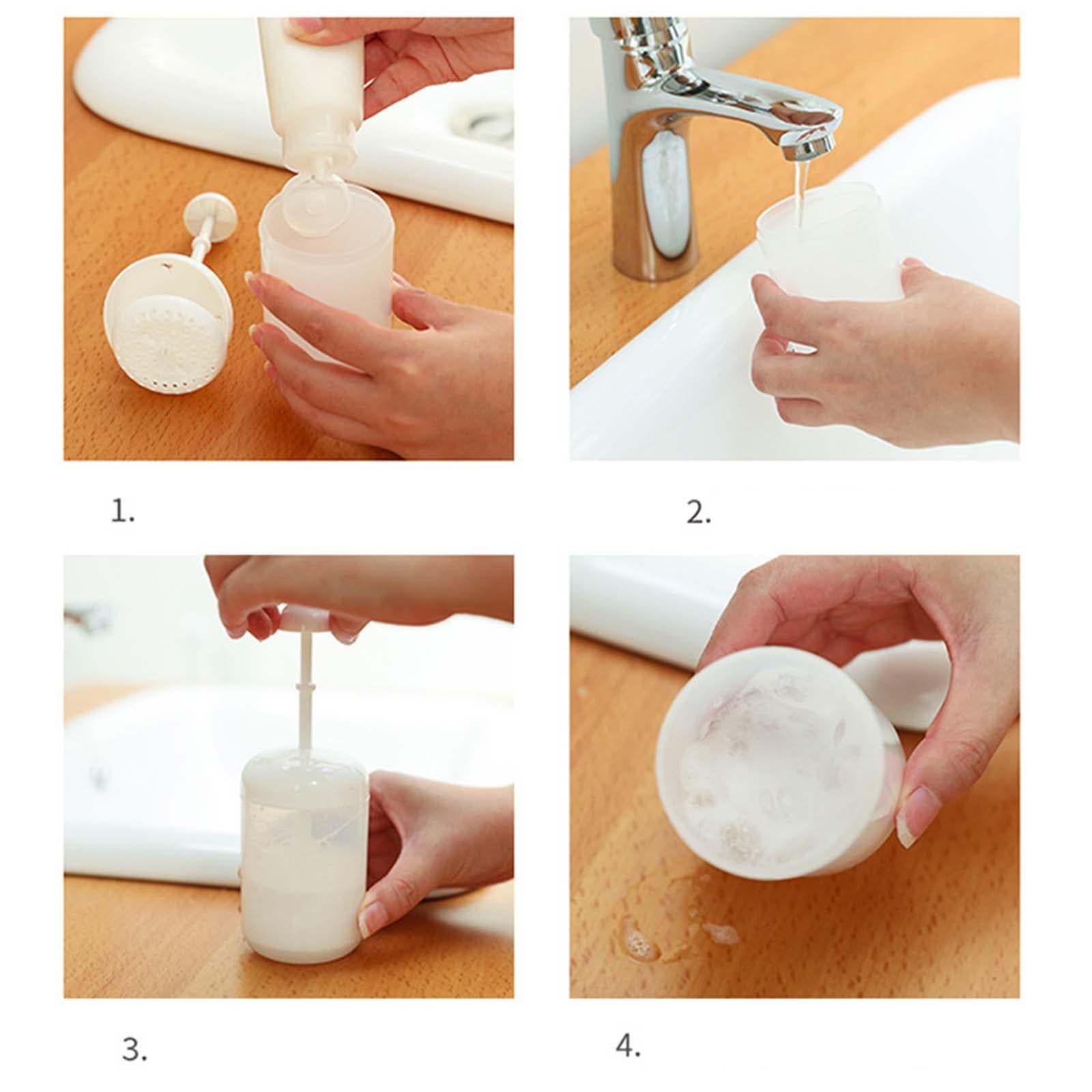 1.

2.

3.

4.