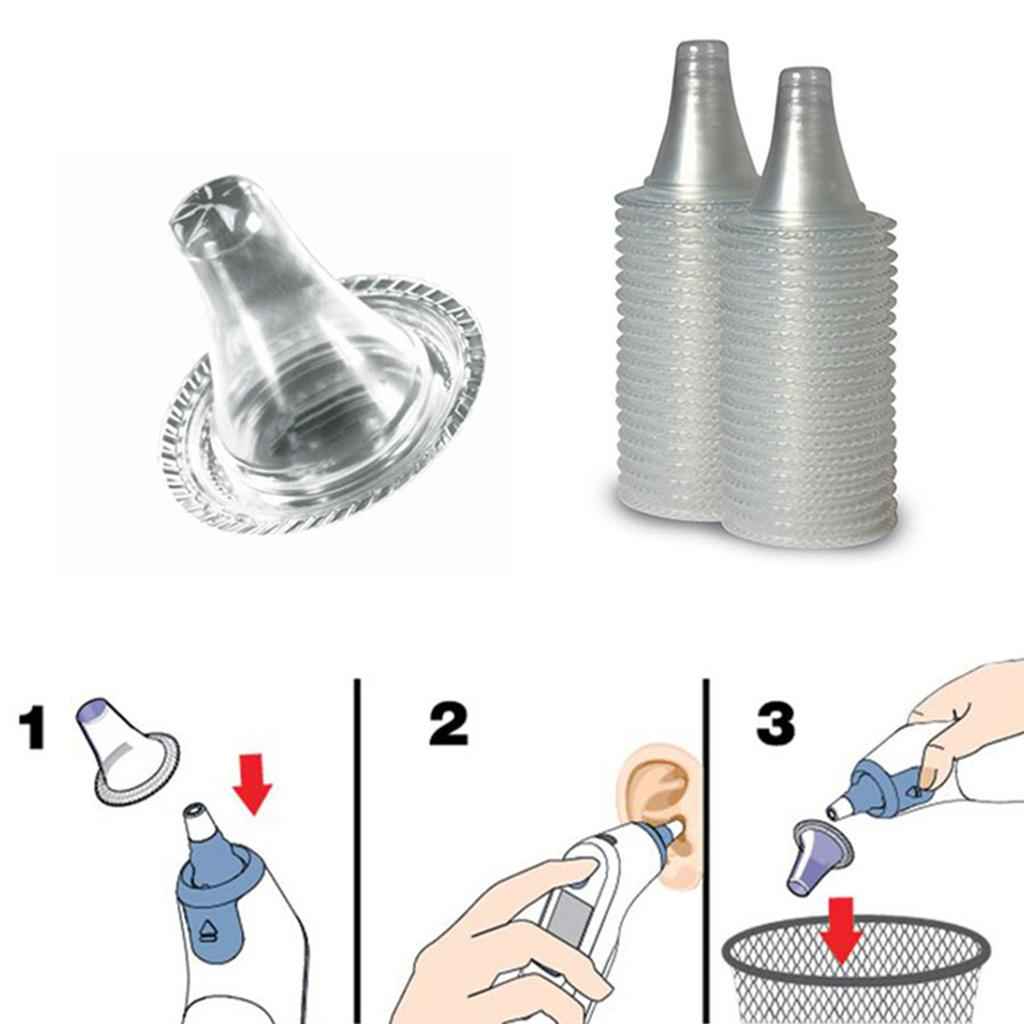 1

2

3