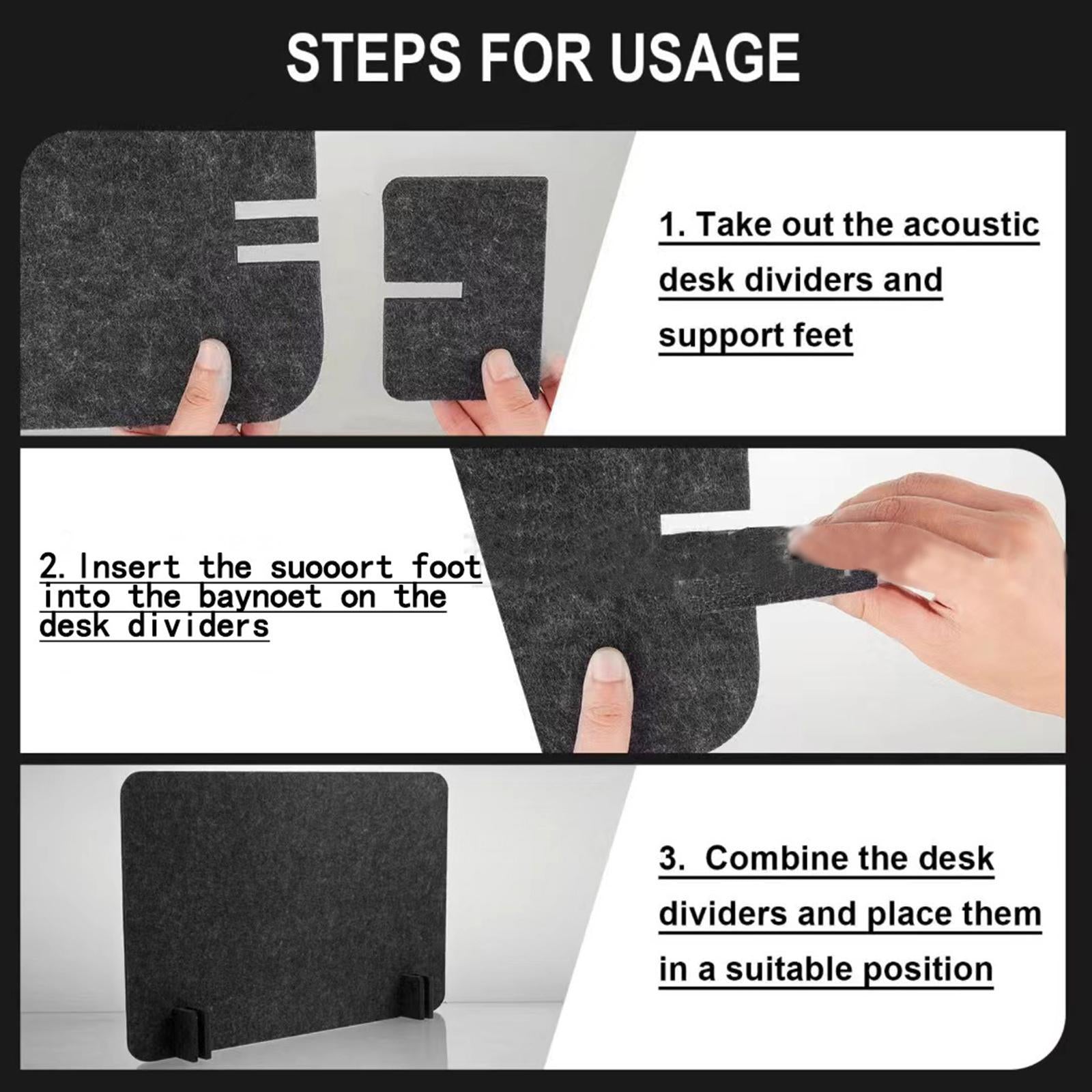 STEPS FOR USAGE

1. Take out the acoustic desk dividers and support feet

2. Insert the suooort foot into the baynoet on the desk dividers

3. Combine the desk dividers and place them in a suitable position