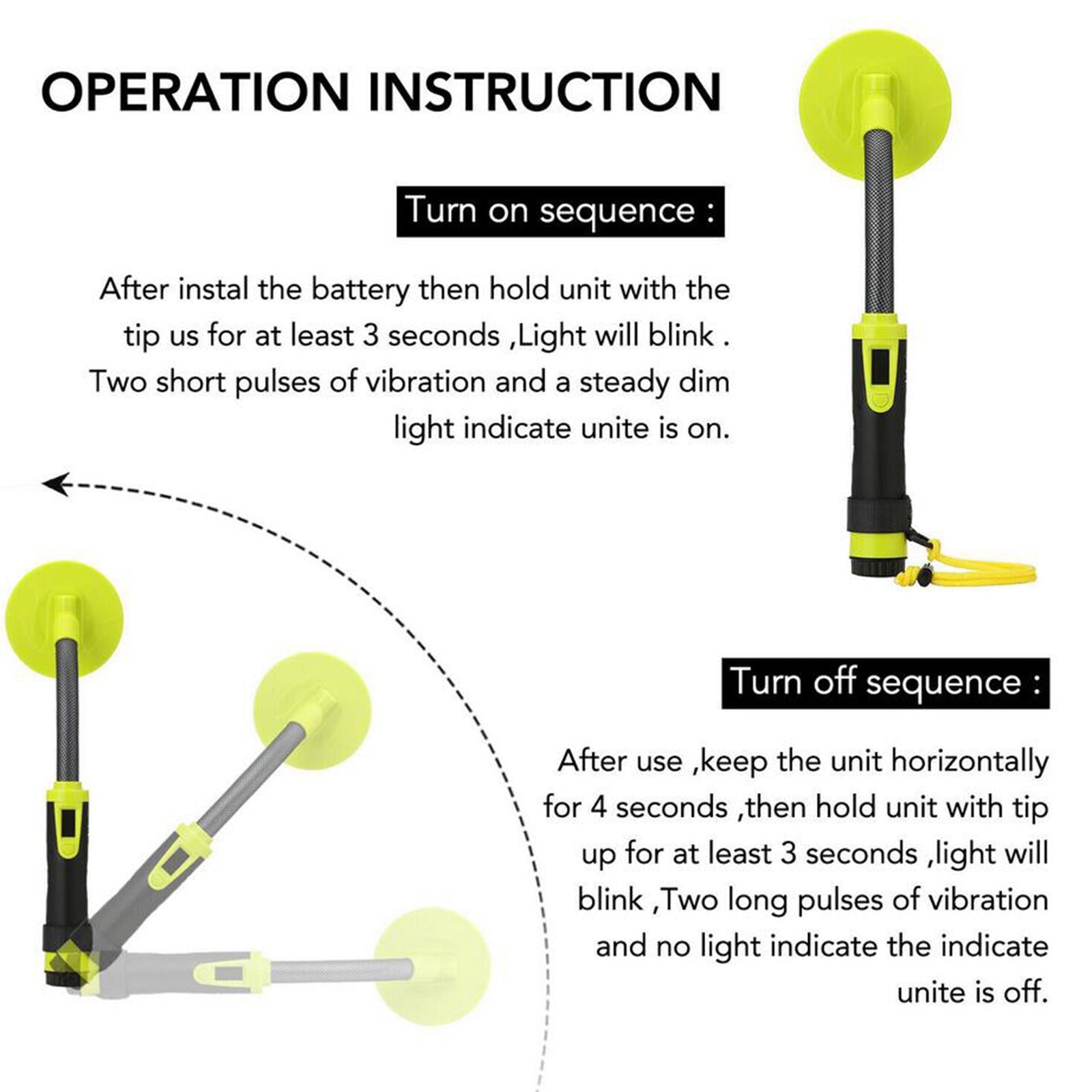 OPERATION INSTRUCTION

Turn on sequence :

After instal the battery then hold unit with the tip us for at least 3 seconds ,Light will blink . Two short pulses of vibration and a steady dim light indicate unite is on.

Turn off sequence :

After use ,keep the unit horizontally for 4 seconds ,then hold unit with tip up for at least 3 seconds ,light will blink ,Two long pulses of vibration and no light indicate the indicate unite is off.