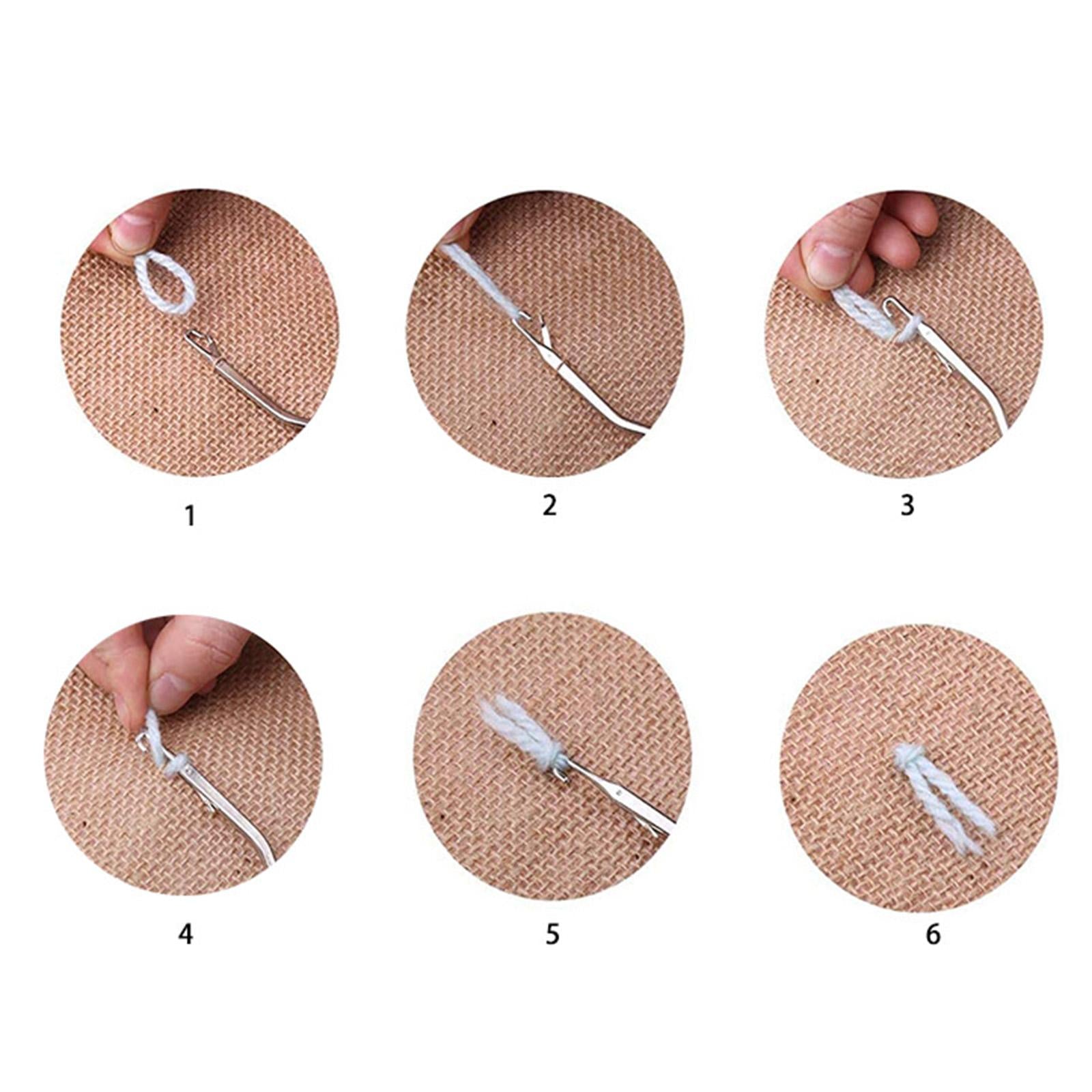 1

2

3

4

5

6