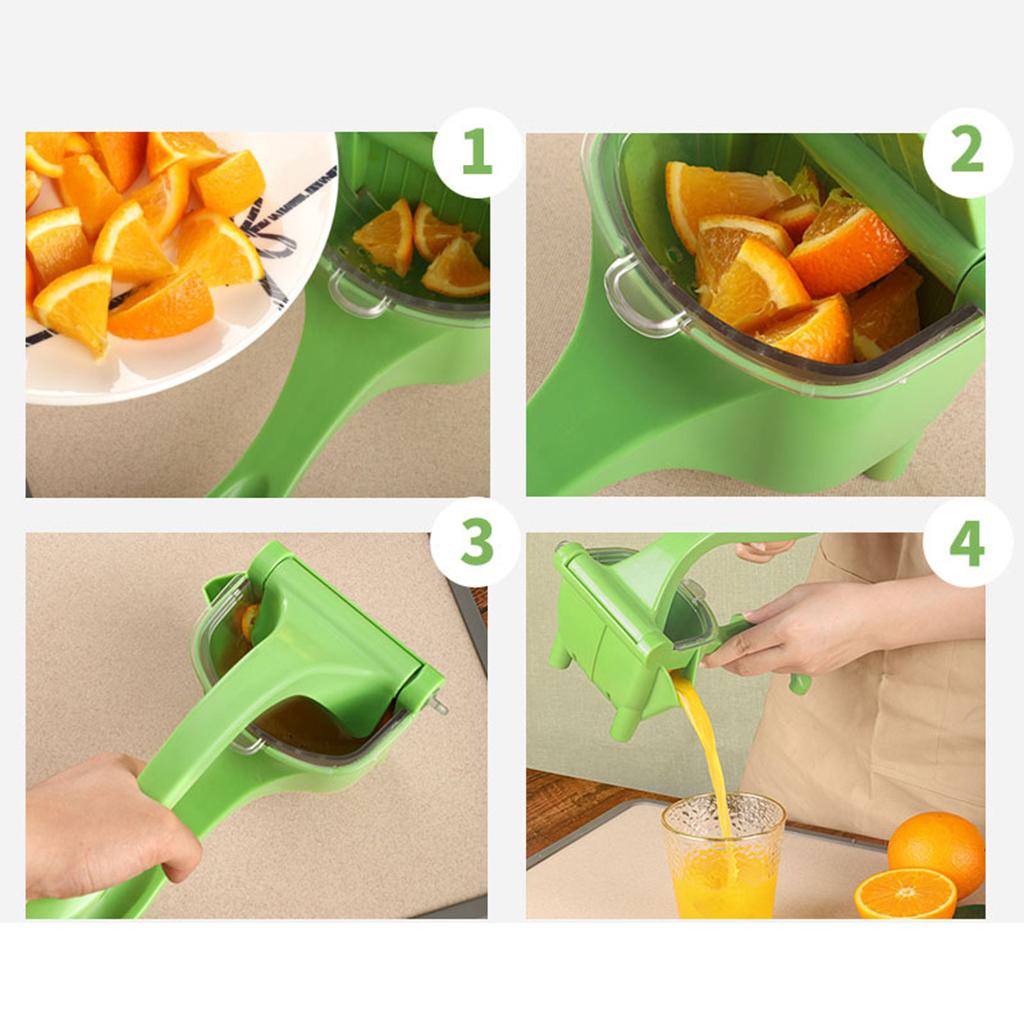 1

2

3

4