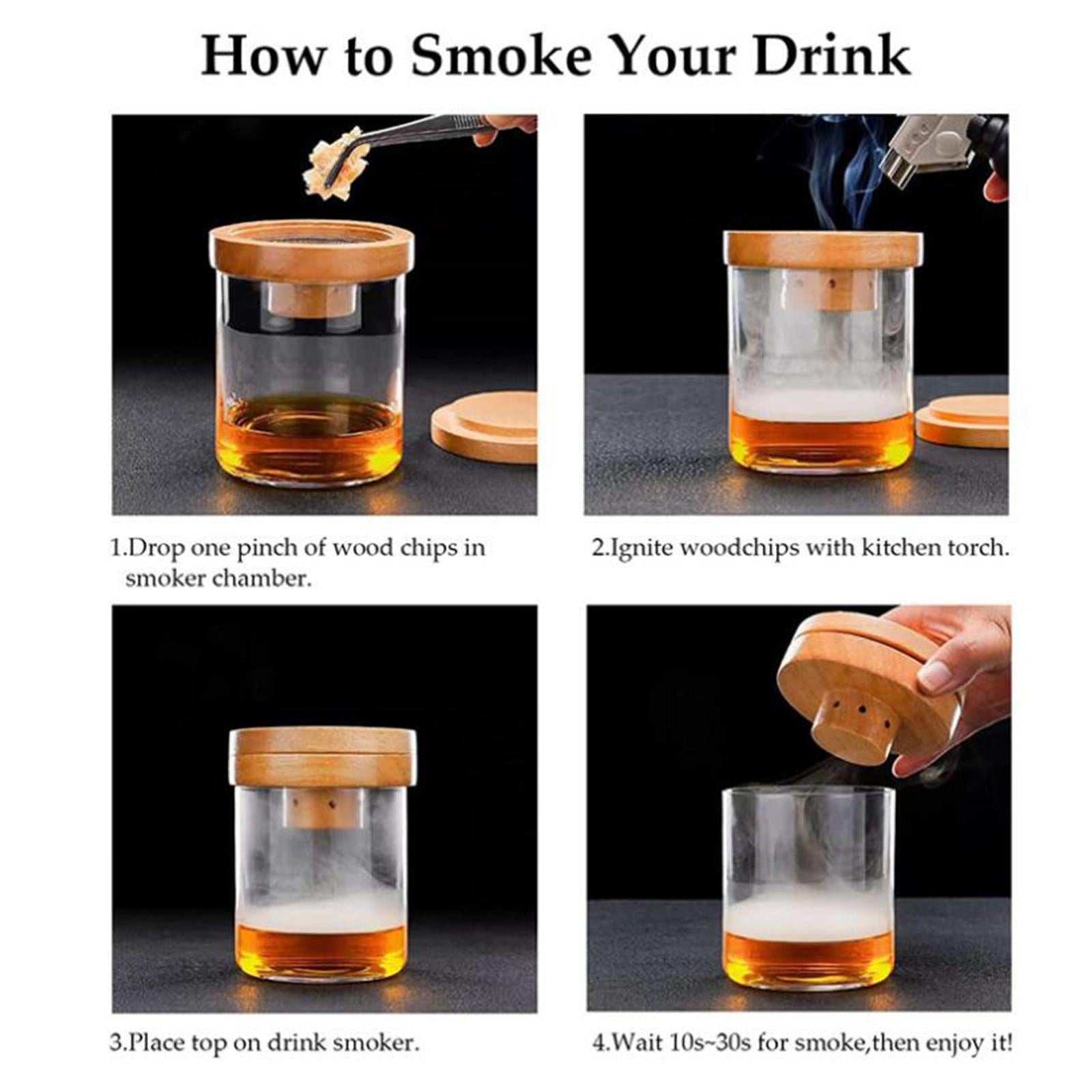 How to Smoke Your Drink

1.Drop one pinch of wood chips in smoker chamber.

2.Ignite woodchips with kitchen torch.

3.Place top on drink smoker.

4.Wait 10s~30s for smoke,then enjoy it!