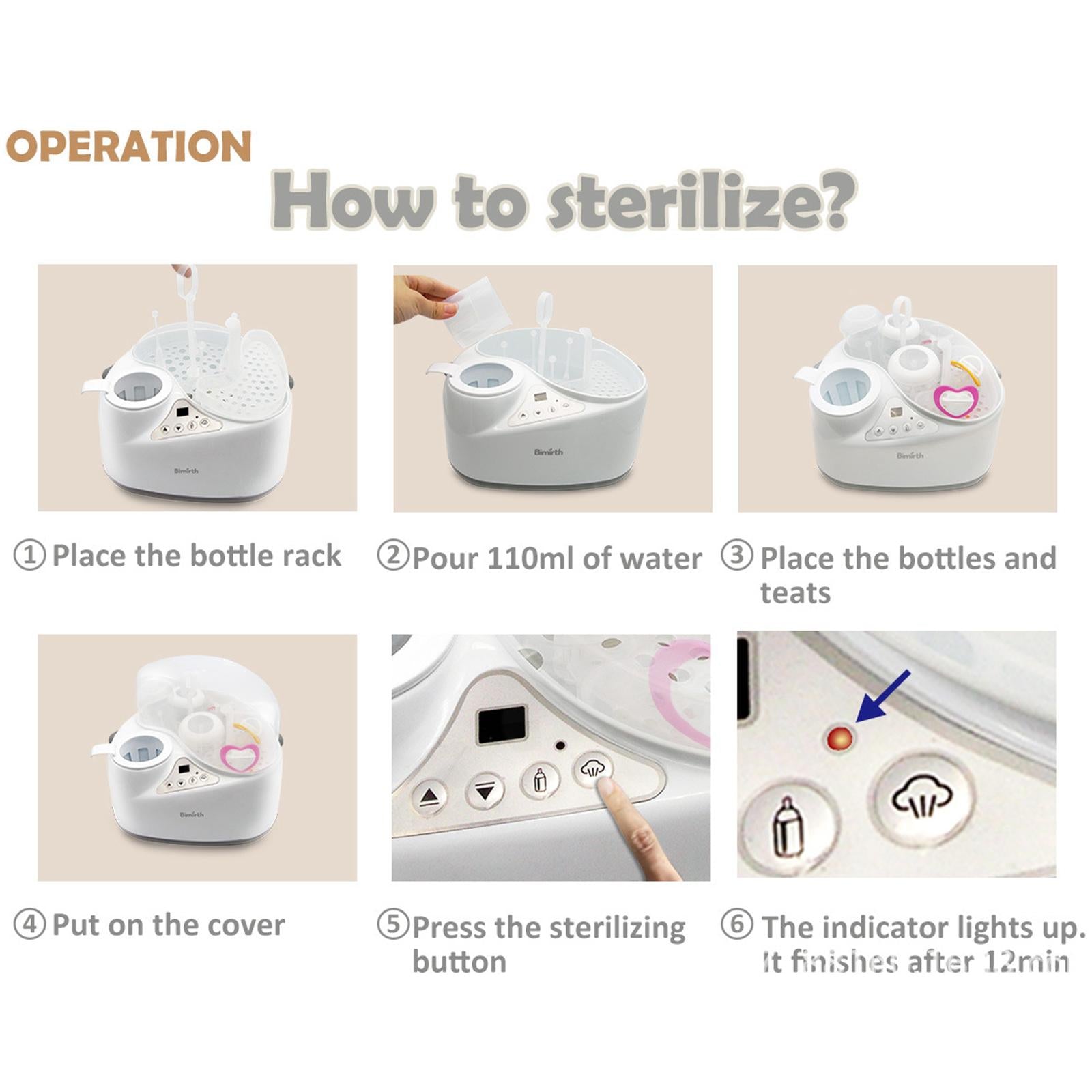 OPERATION

How to sterilize?

Bimirth

Bimirth

Bimirth

① Place the bottle rack

② Pour 110ml of water

③ Place the bottles and teats

Bimirth

④ Put on the cover

⑤ Press the sterilizing button

⑥ The indicator lights up. It finishes after 12min