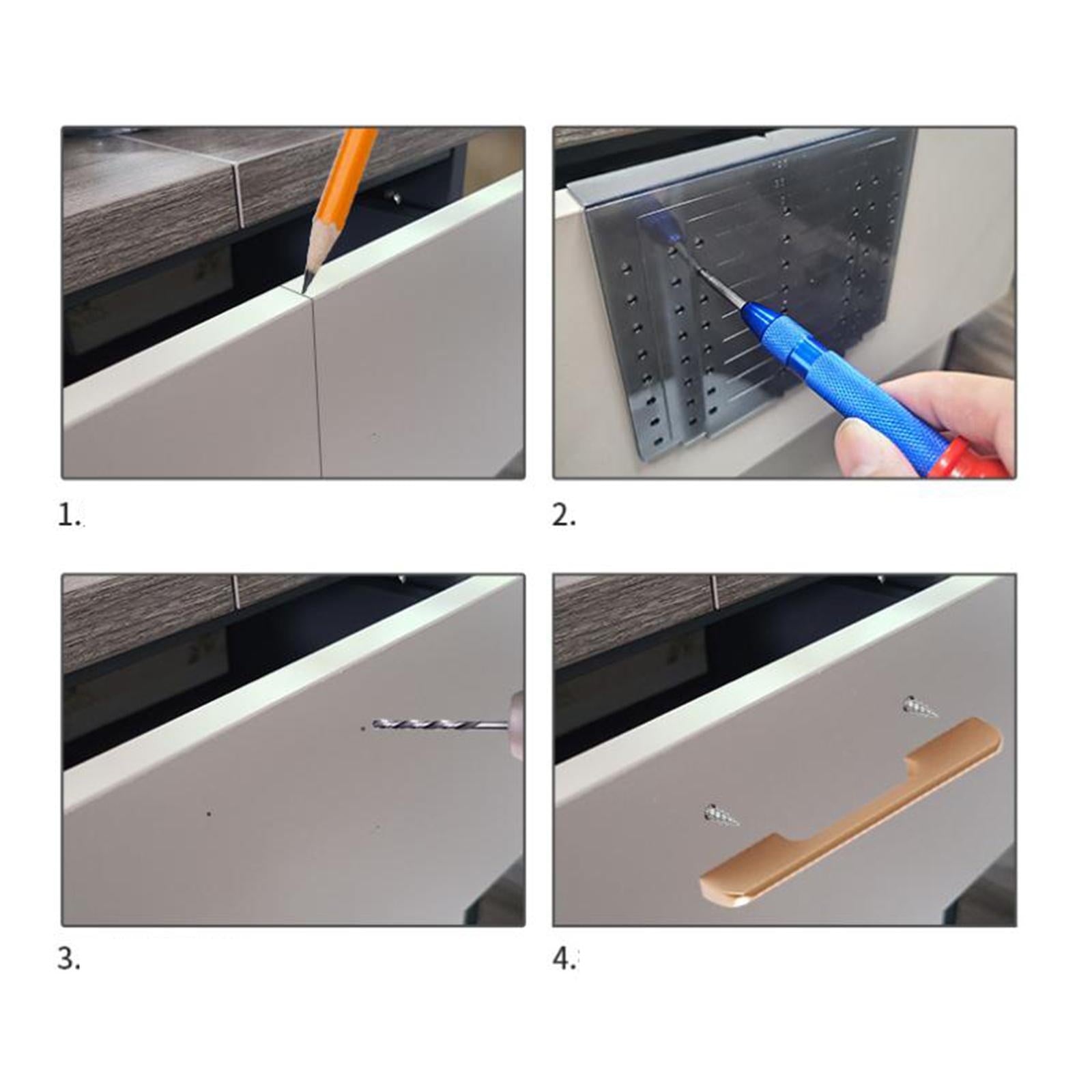 1.

2.

3.

4.