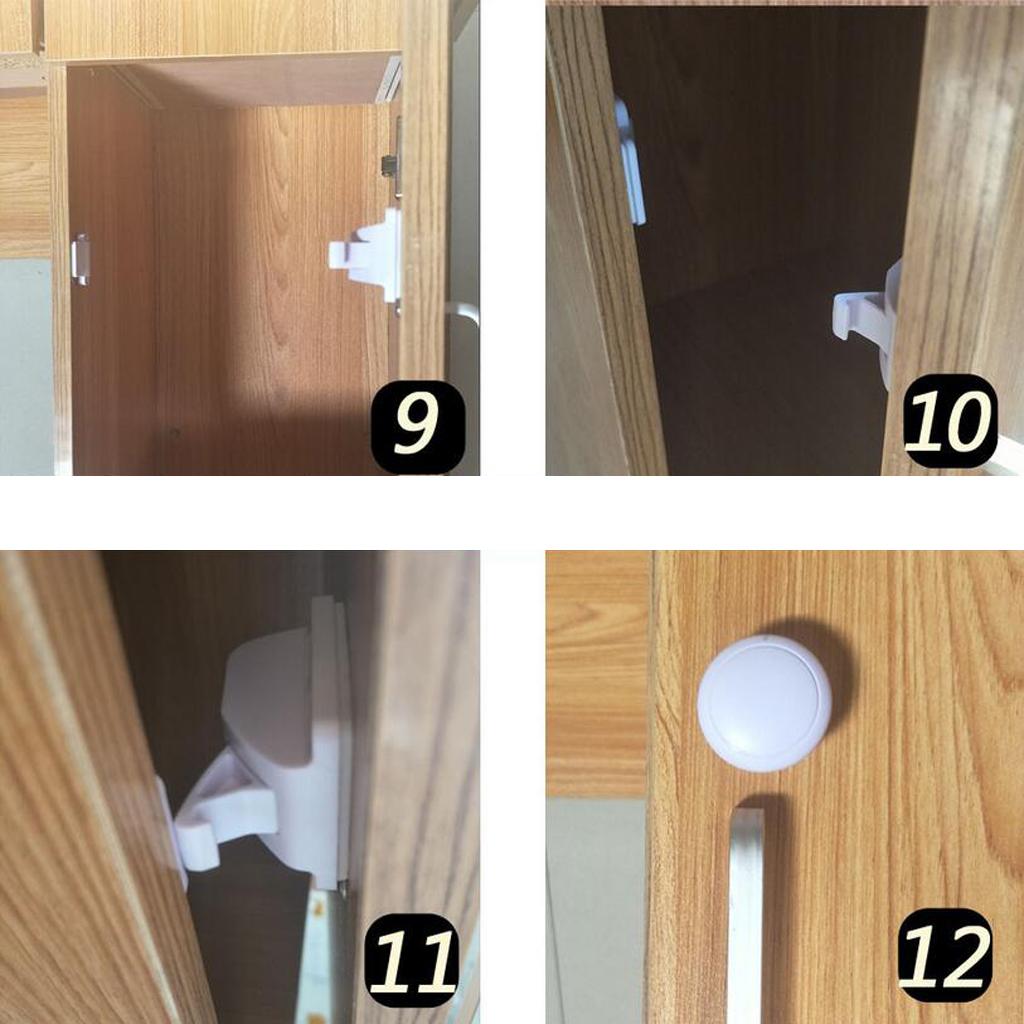 9

10

11

12