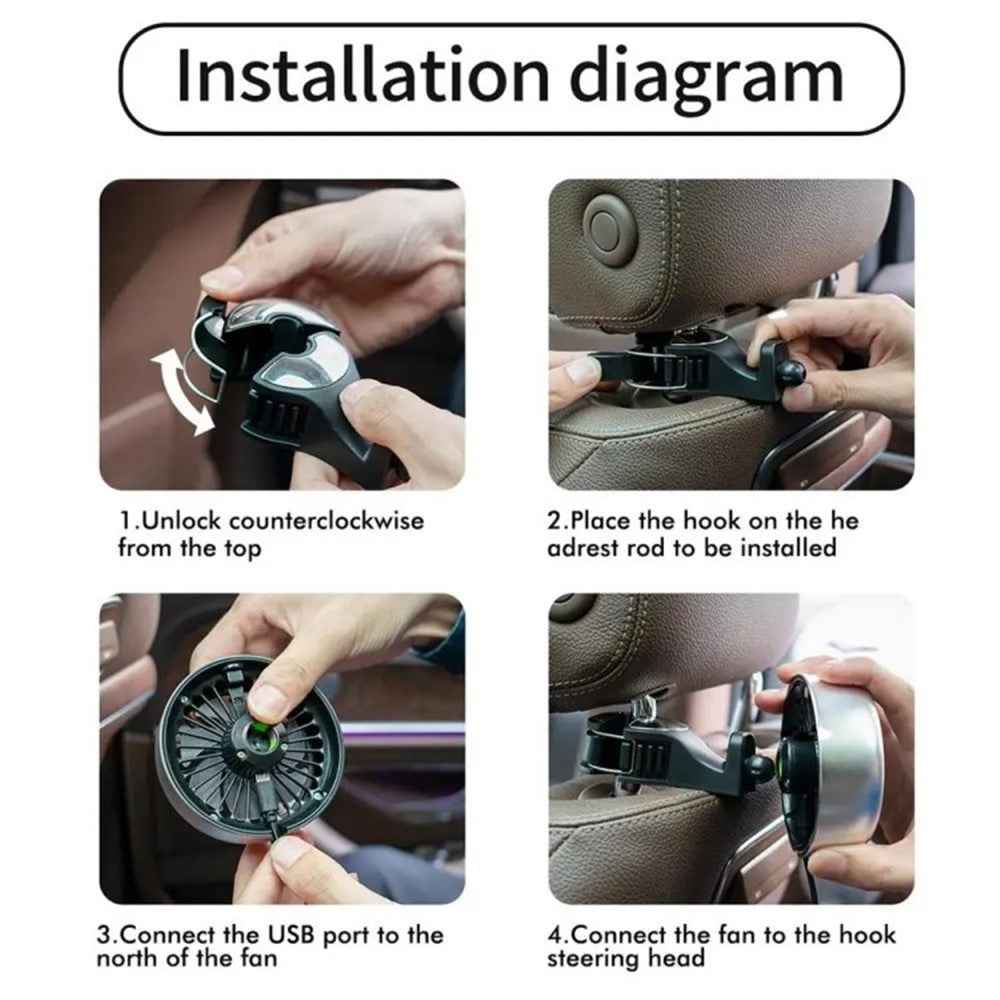 Installation diagram

1.Unlock counterclockwise from the top

2.Place the hook on the he adrest rod to be installed

3.Connect the USB port to the north of the fan

4.Connect the fan to the hook steering head