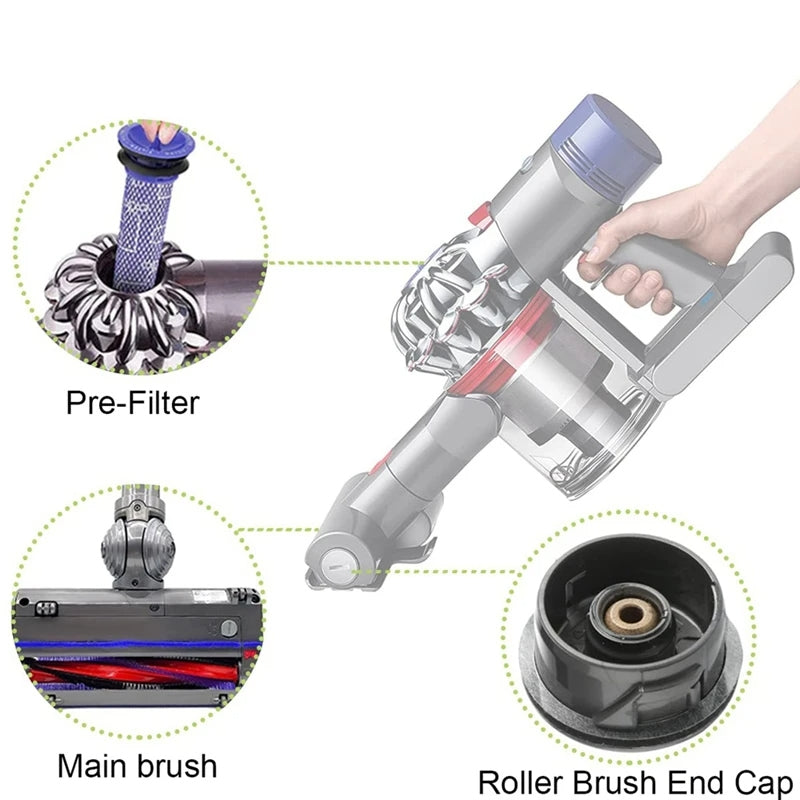 Pre-Filter

Main brush

Roller Brush End Cap