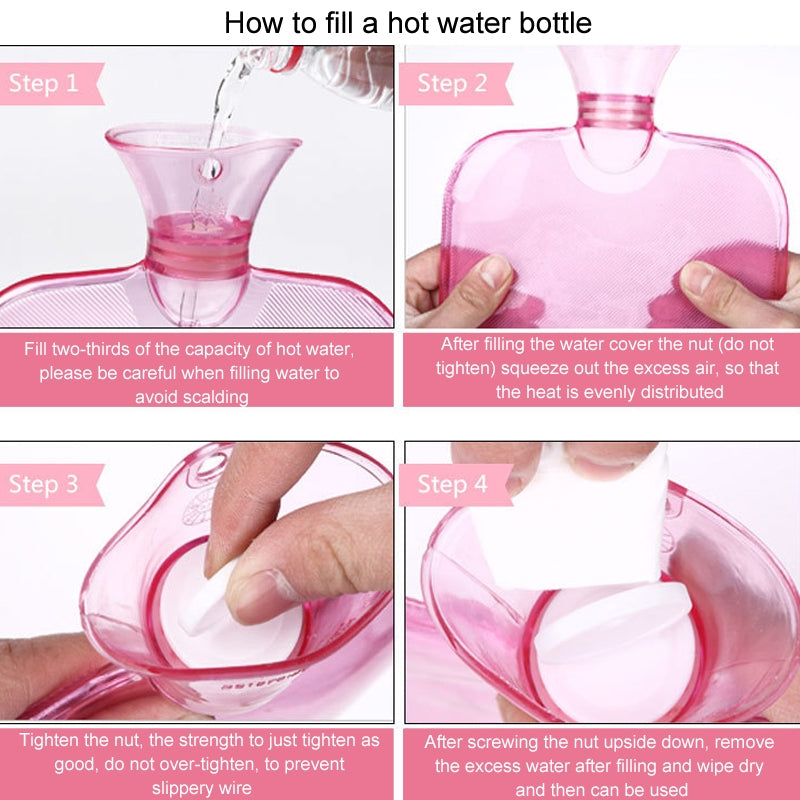 How to fill a hot water bottle

Step 1

Fill two-thirds of the capacity of hot water, please be careful when filling water to avoid scalding

Step 2

After filling the water cover the nut (do not tighten) squeeze out the excess air, so that the heat is evenly distributed

Step 3

Tighten the nut, the strength to just tighten as good, do not over-tighten, to prevent slippery wire

Step 4

After screwing the nut upside down, remove the excess water after filling and wipe dry and then can be used