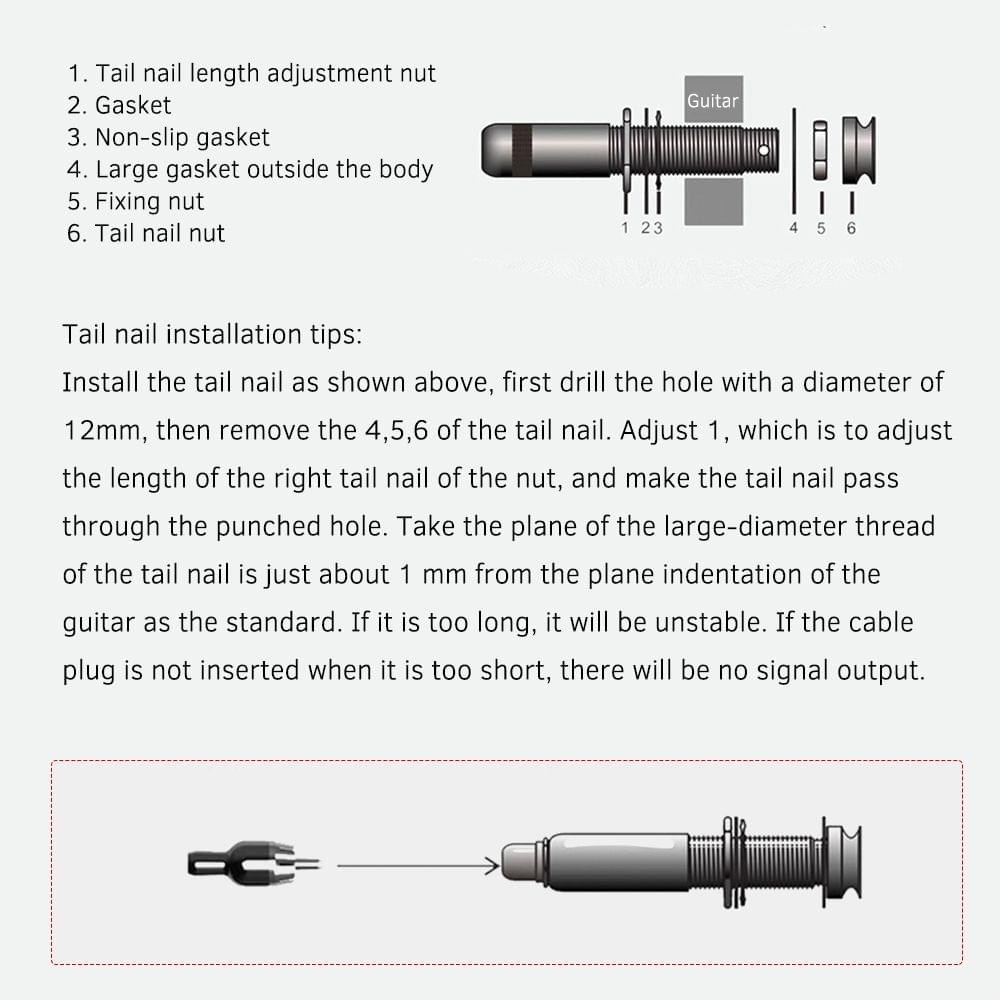 1. Tail nail length adjustment nut
2. Gasket
3. Non-slip gasket
4. Large gasket outside the body
5. Fixing nut
6. Tail nail nut

Guitar

1 2 3 4 5 6

Tail nail installation tips:
Install the tail nail as shown above, first drill the hole with a diameter of 12mm, then remove the 4,5,6 of the tail nail. Adjust 1, which is to adjust the length of the right tail nail of the nut, and make the tail nail pass through the punched hole. Take the plane of the large-diameter thread of the tail nail is just about 1 mm from the plane indentation of the guitar as the standard. If it is too long, it will be unstable. If the cable plug is not inserted when it is too short, there will be no signal output.