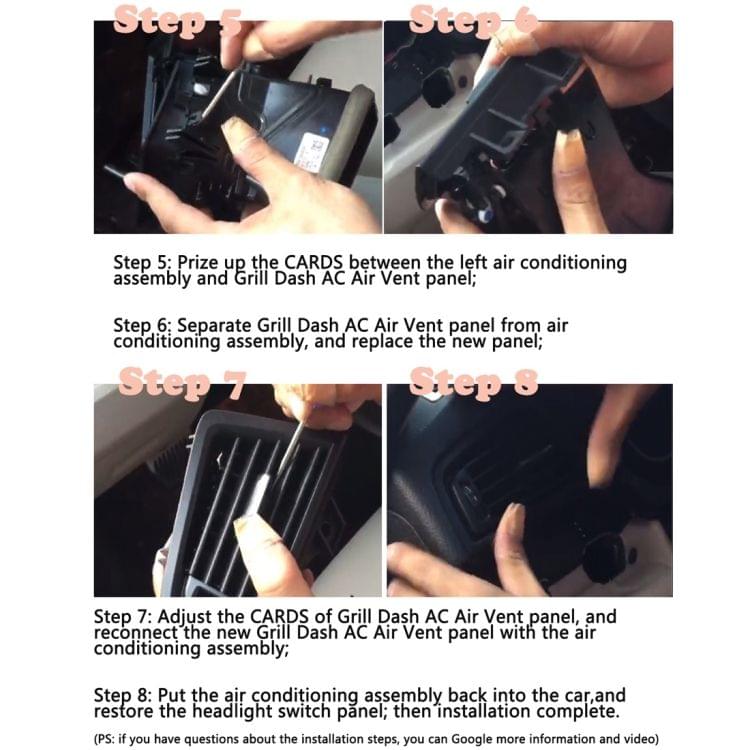 Step 5

Step 6

Step 5: Prize up the CARDS between the left air conditioning assembly and Grill Dash AC Air Vent panel;

Step 6: Separate Grill Dash AC Air Vent panel from air conditioning assembly, and replace the new panel;

Step 7

Step 8

Step 7: Adjust the CARDS of Grill Dash AC Air Vent panel, and reconnect the new Grill Dash AC Air Vent panel with the air conditioning assembly;

Step 8: Put the air conditioning assembly back into the car,and restore the headlight switch panel; then installation complete.

(PS: if you have questions about the installation steps, you can Google more information and video)