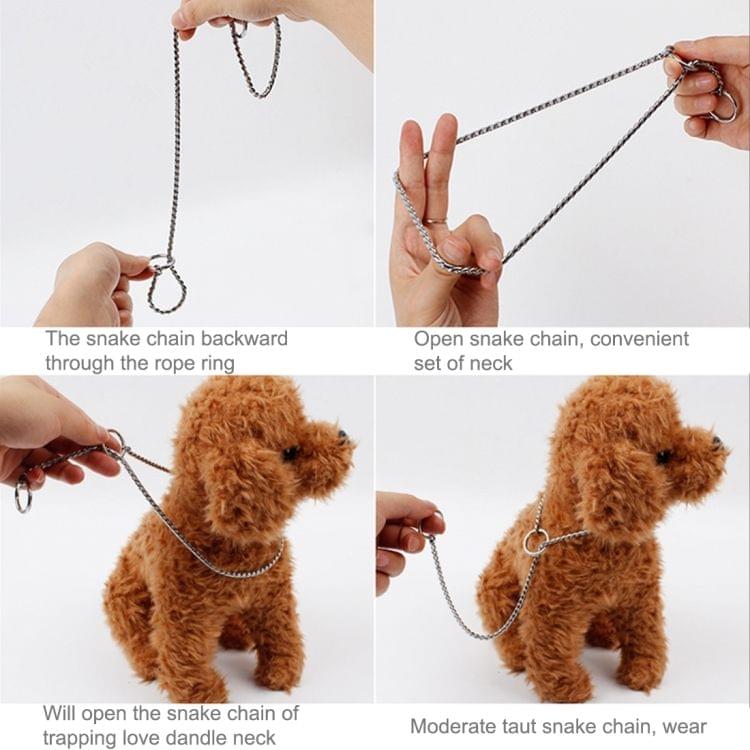 The snake chain backward through the rope ring

Open snake chain, convenient set of neck

Will open the snake chain of trapping love dandle neck

Moderate taut snake chain, wear