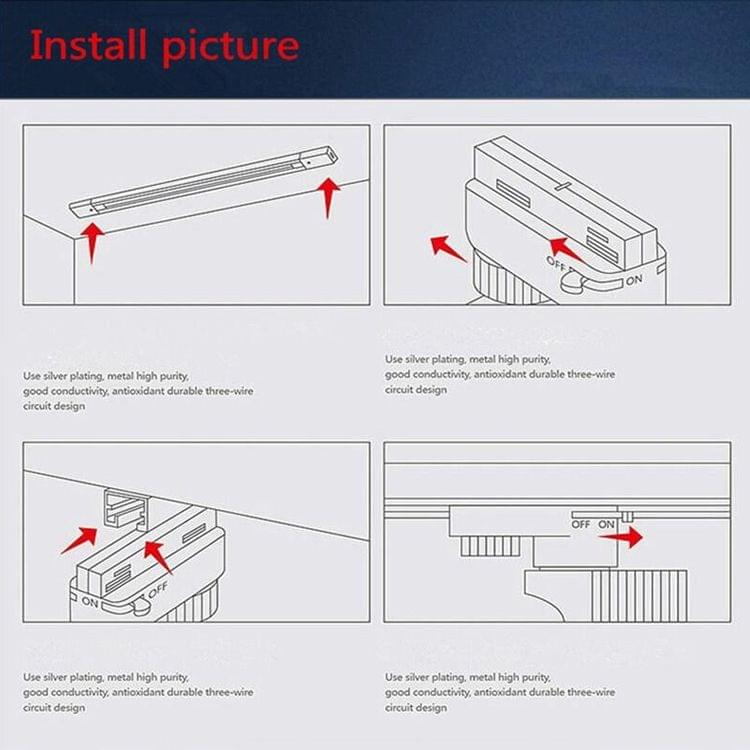 Install picture

OFF
ON

Use silver plating, metal high purity, good conductivity, antioxidant durable three-wire circuit design

Use silver plating, metal high purity, good conductivity, antioxidant durable three-wire circuit design

ON
OFF

OFF ON

Use silver plating, metal high purity, good conductivity, antioxidant durable three-wire circuit design

Use silver plating, metal high purity, good conductivity, antioxidant durable three-wire circuit design