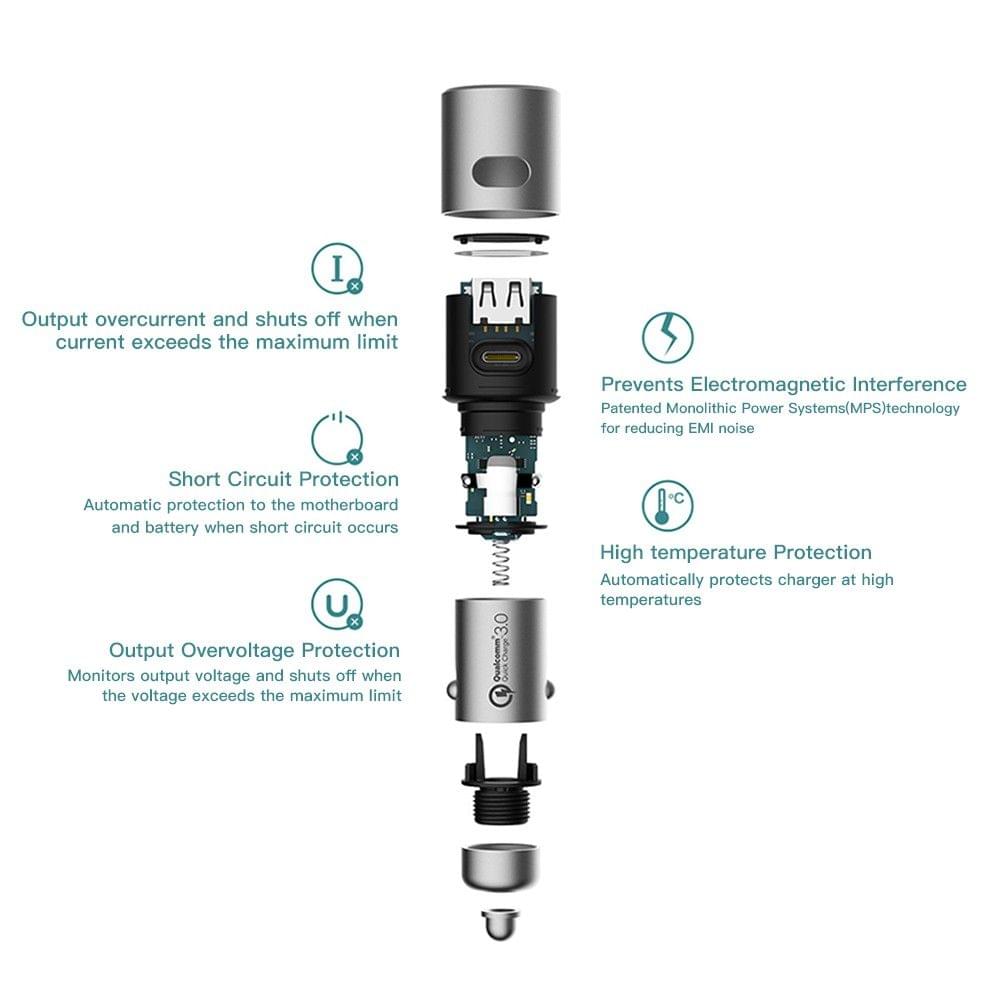 I

Output overcurrent and shuts off when current exceeds the maximum limit

Short Circuit Protection
Automatic protection to the motherboard and battery when short circuit occurs

U

Output Overvoltage Protection
Monitors output voltage and shuts off when the voltage exceeds the maximum limit

Prevents Electromagnetic Interference
Patented Monolithic Power Systems(MPS)technology for reducing EMI noise

°C

High temperature Protection
Automatically protects charger at high temperatures

Qualcomm® Quick Charge 3.0