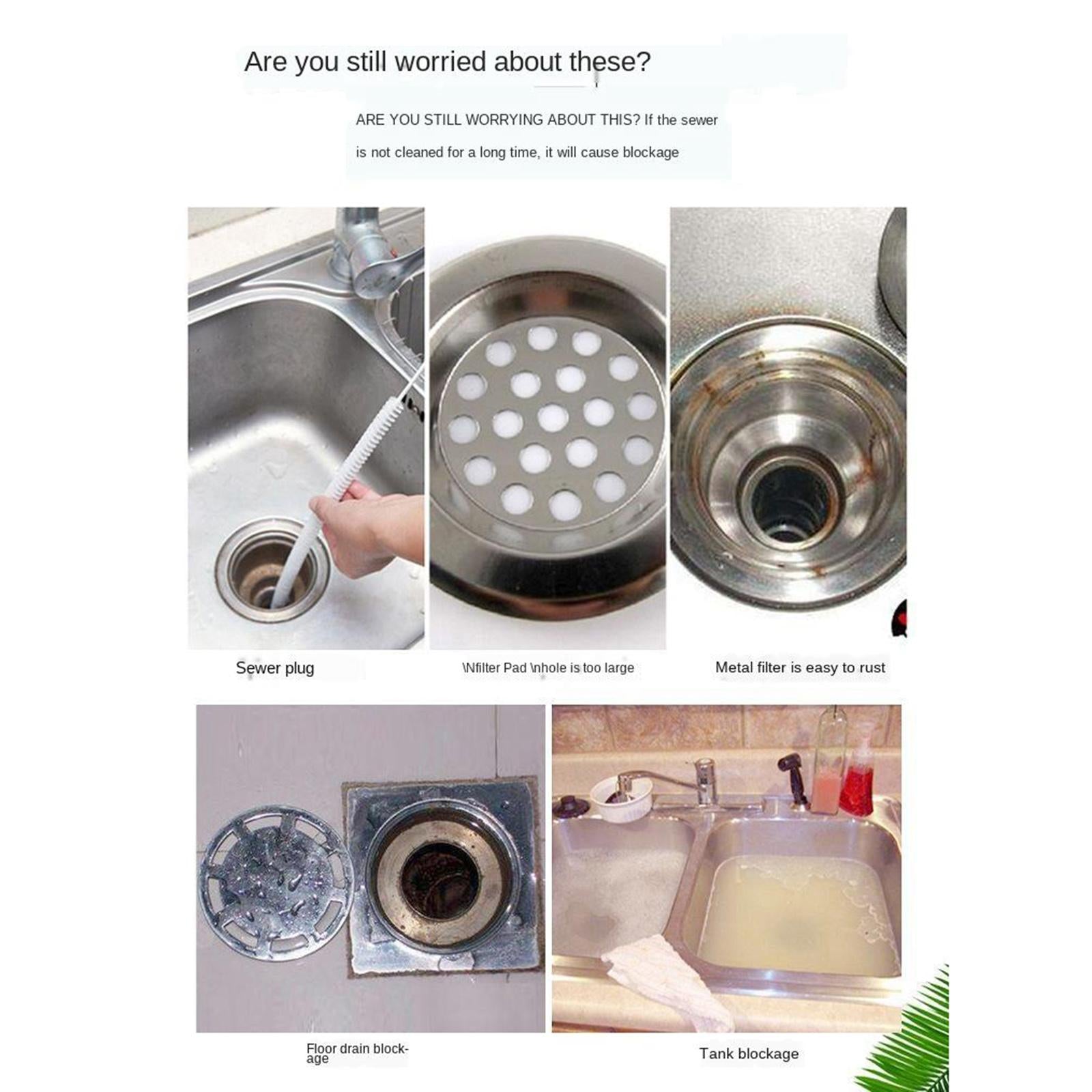 Are you still worried about these?

ARE YOU STILL WORRYING ABOUT THIS? If the sewer is not cleaned for a long time, it will cause blockage

Sewer plug

\Nfilter Pad \nhole is too large

Metal filter is easy to rust

Floor drain blockage

Tank blockage