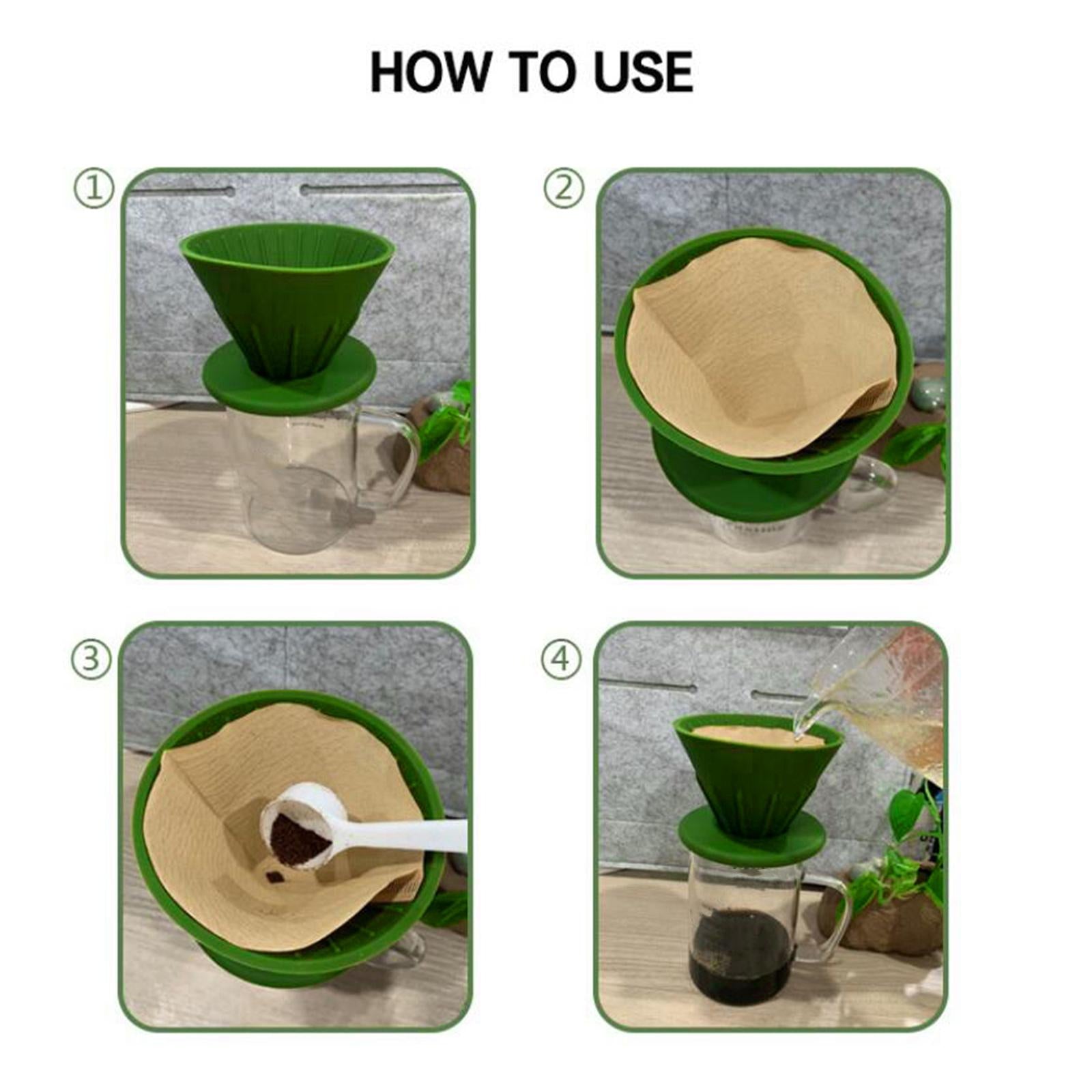 HOW TO USE

①

②

③

④