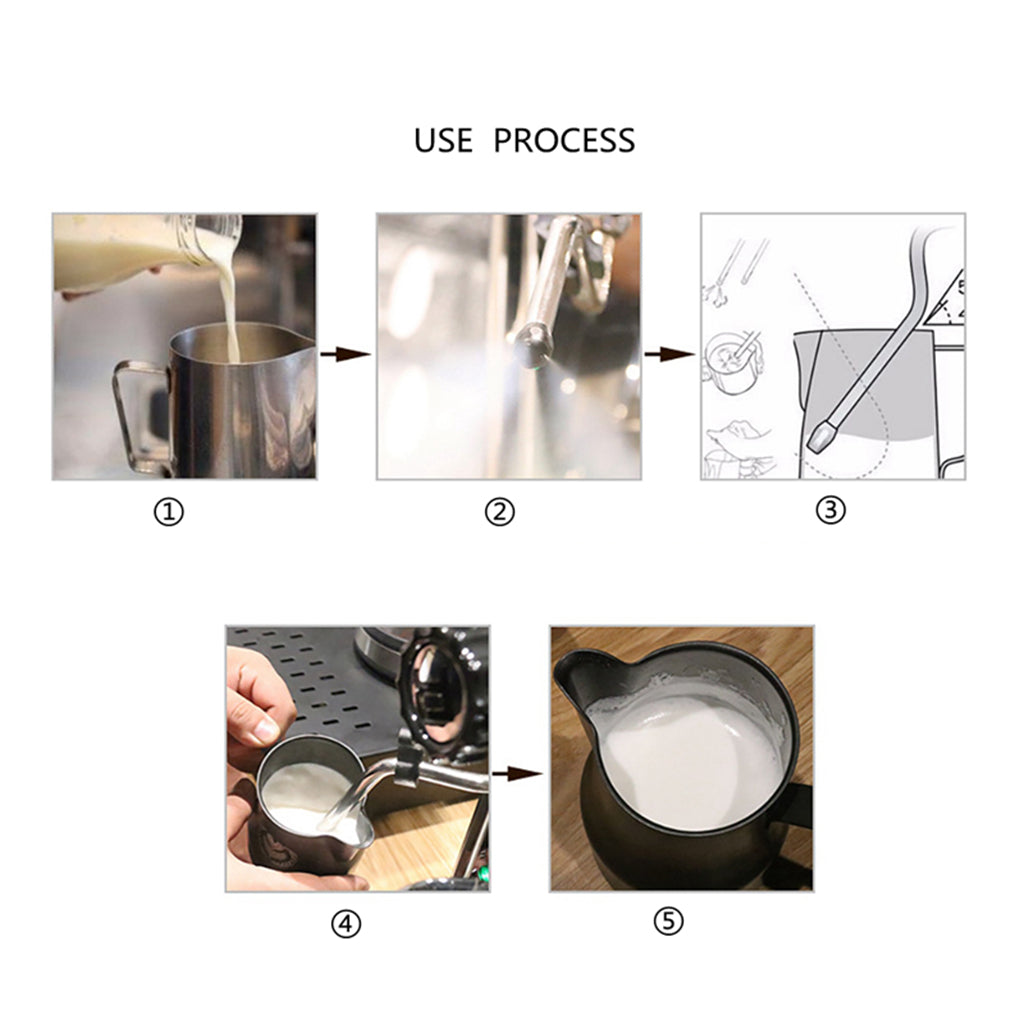 USE PROCESS

①

②

③

④

⑤