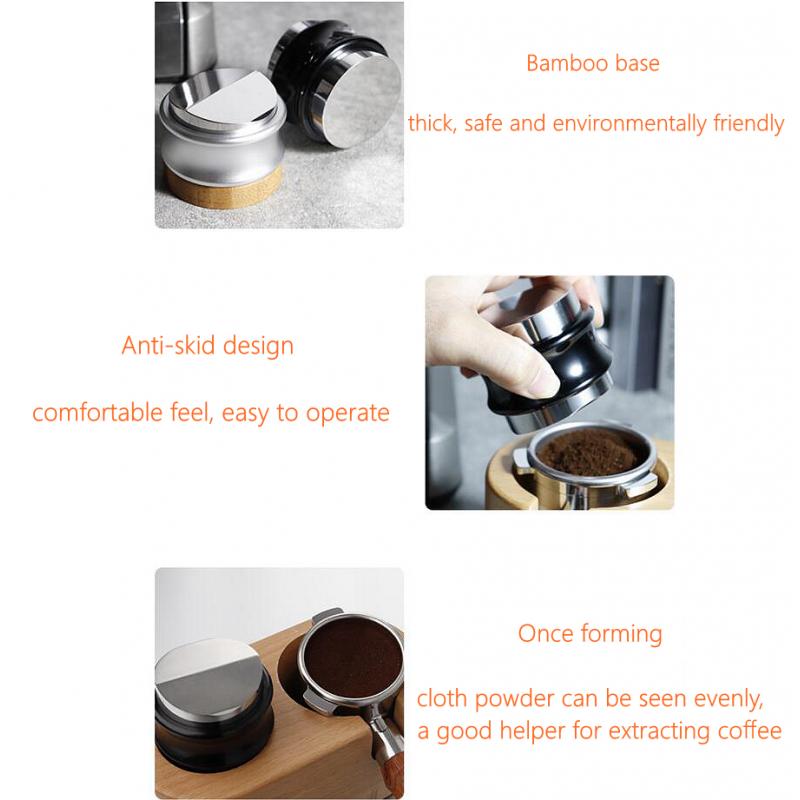 Bamboo base

thick, safe and environmentally friendly

Anti-skid design

comfortable feel, easy to operate

Once forming

cloth powder can be seen evenly, a good helper for extracting coffee