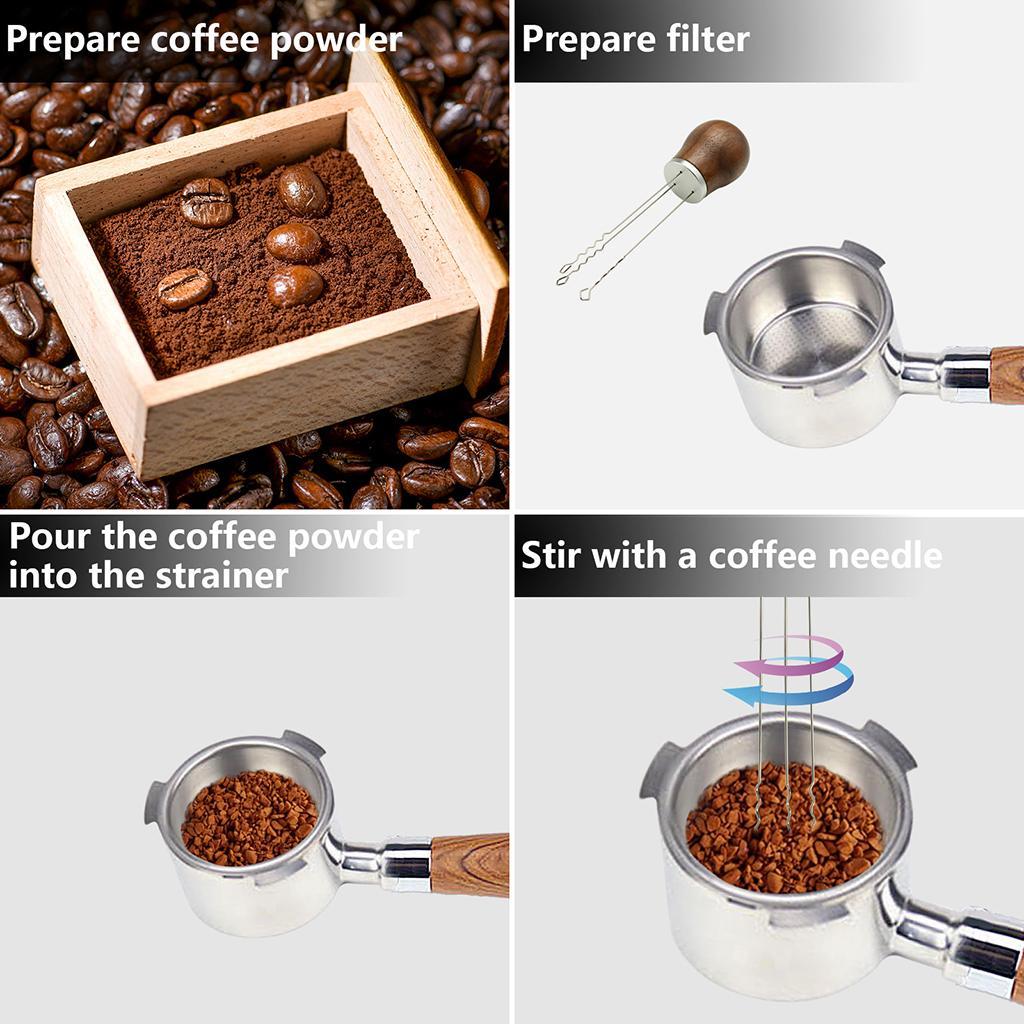 Prepare coffee powder

Prepare filter

Pour the coffee powder into the strainer

Stir with a coffee needle