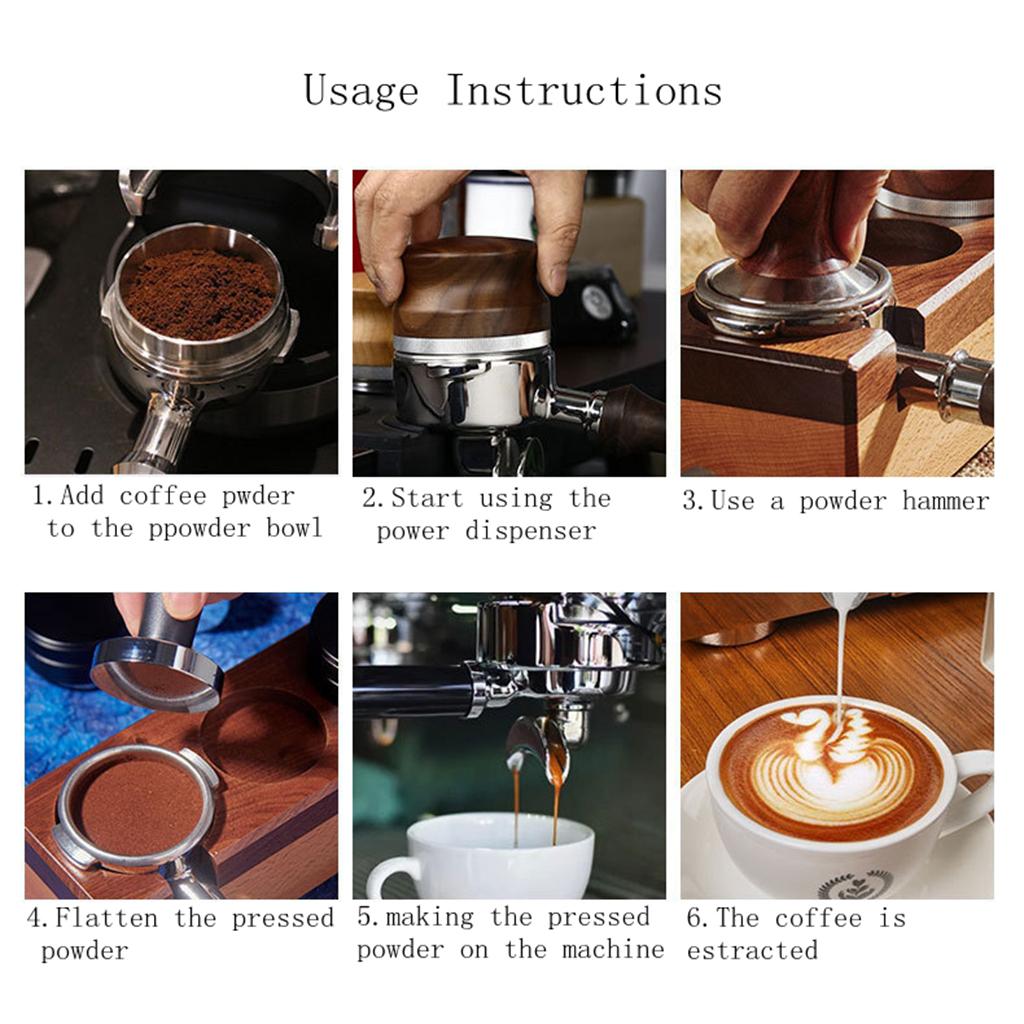 Usage Instructions

1. Add coffee pwder to the ppowder bowl

2. Start using the power dispenser

3. Use a powder hammer

4. Flatten the pressed powder

5. making the pressed powder on the machine

6. The coffee is estracted