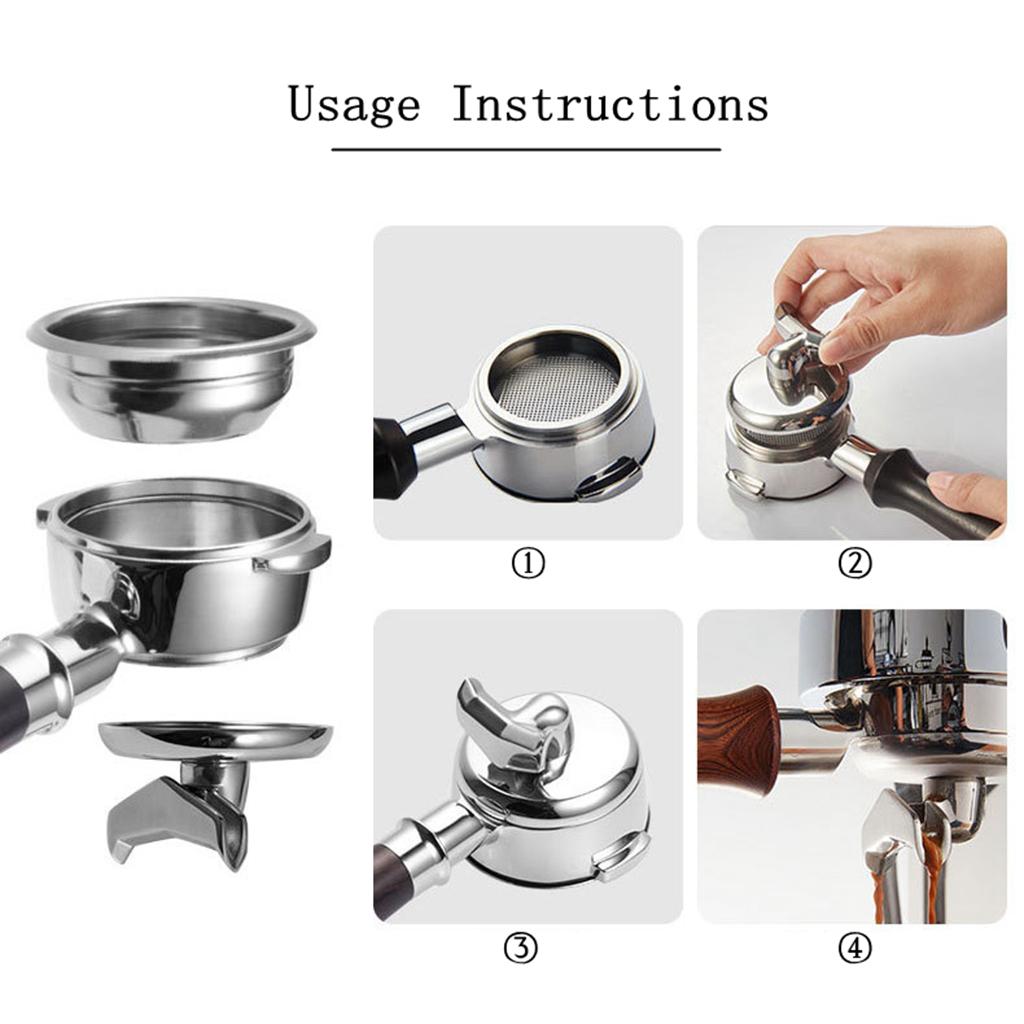 Usage Instructions

①

②

③

④